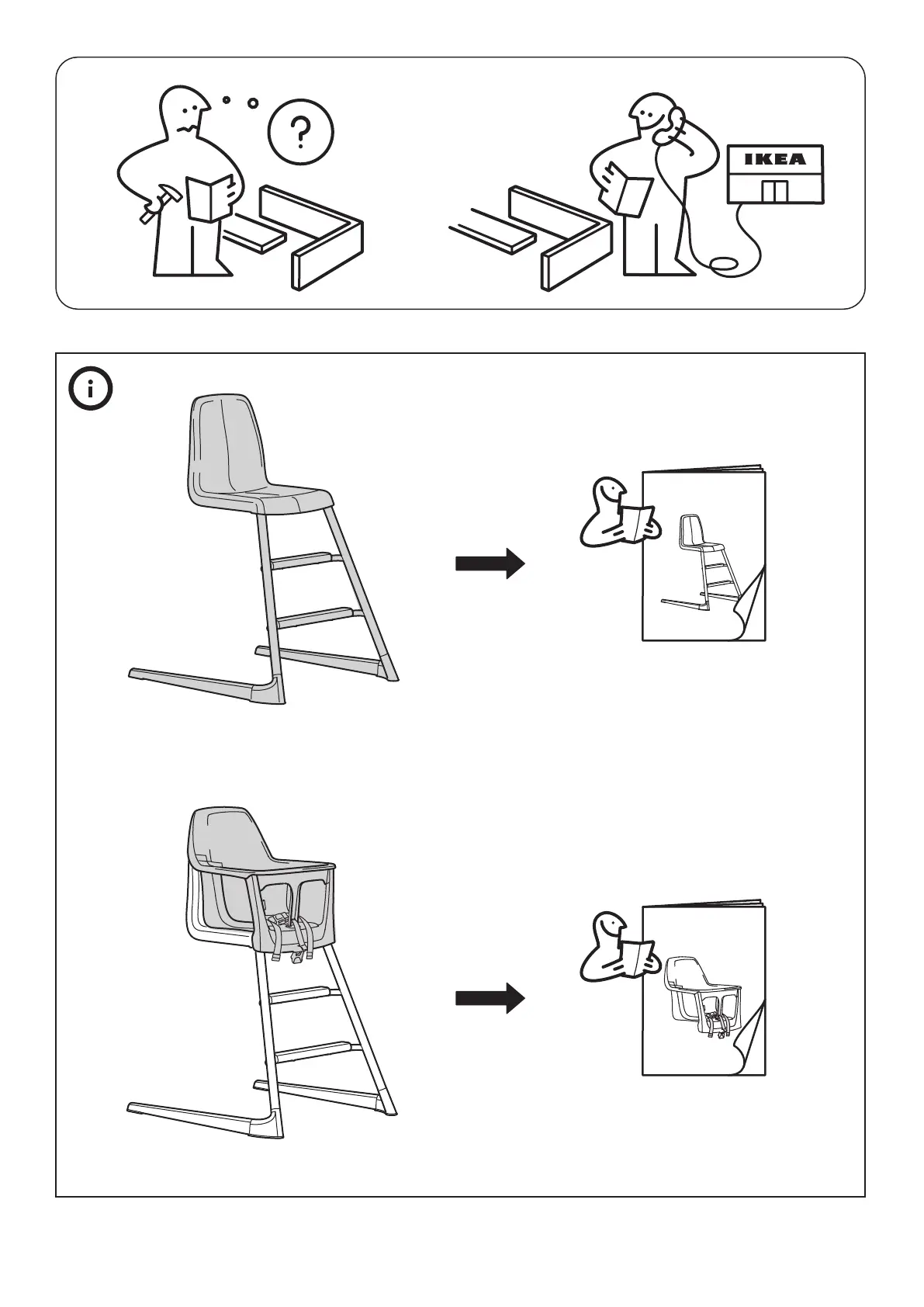 ?

IKEA

i