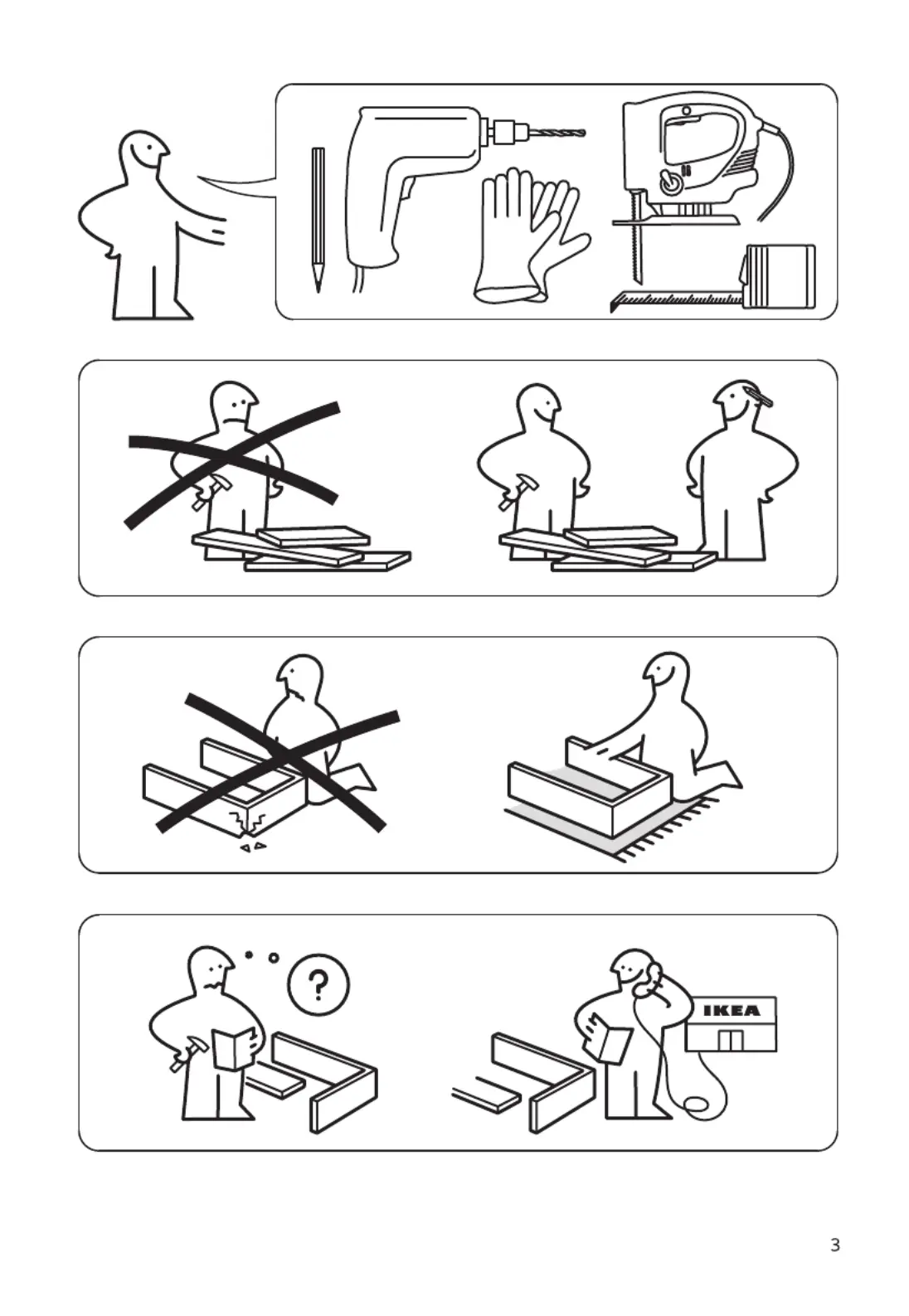 ?

IKEA

3