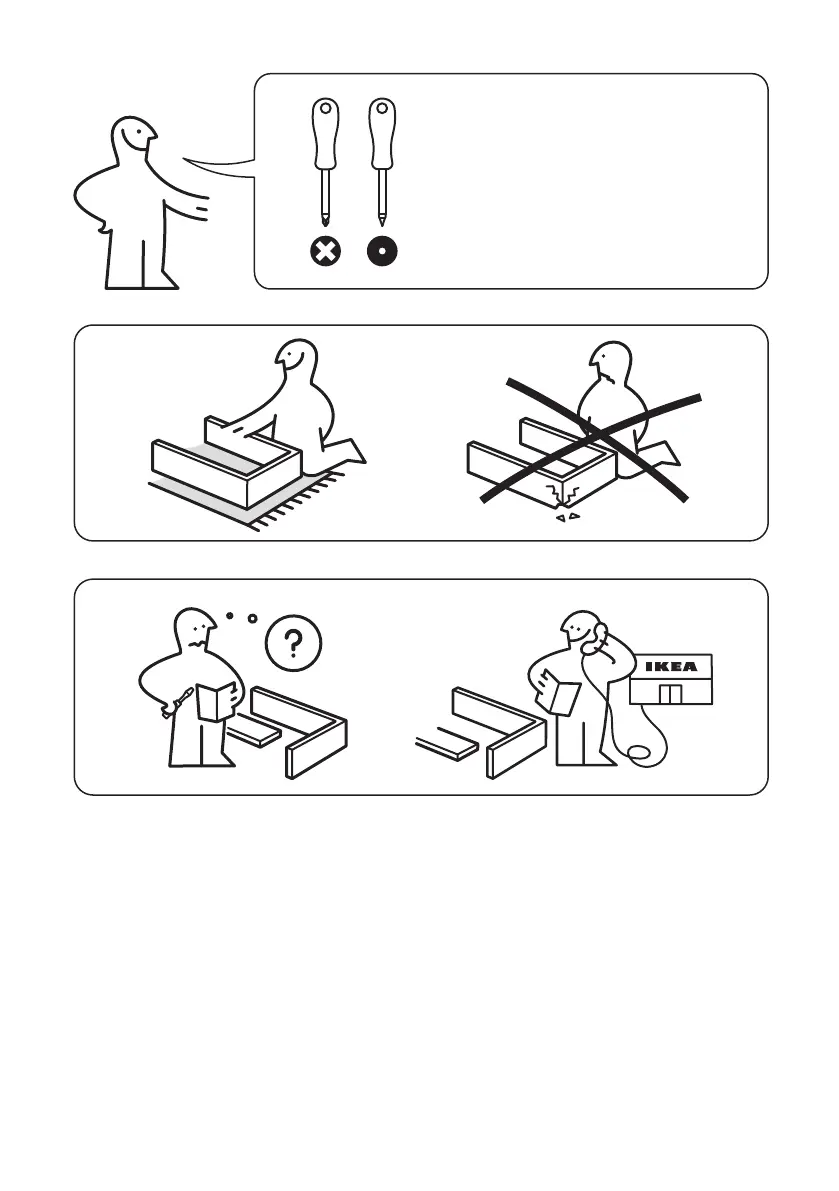 ?

IKEA