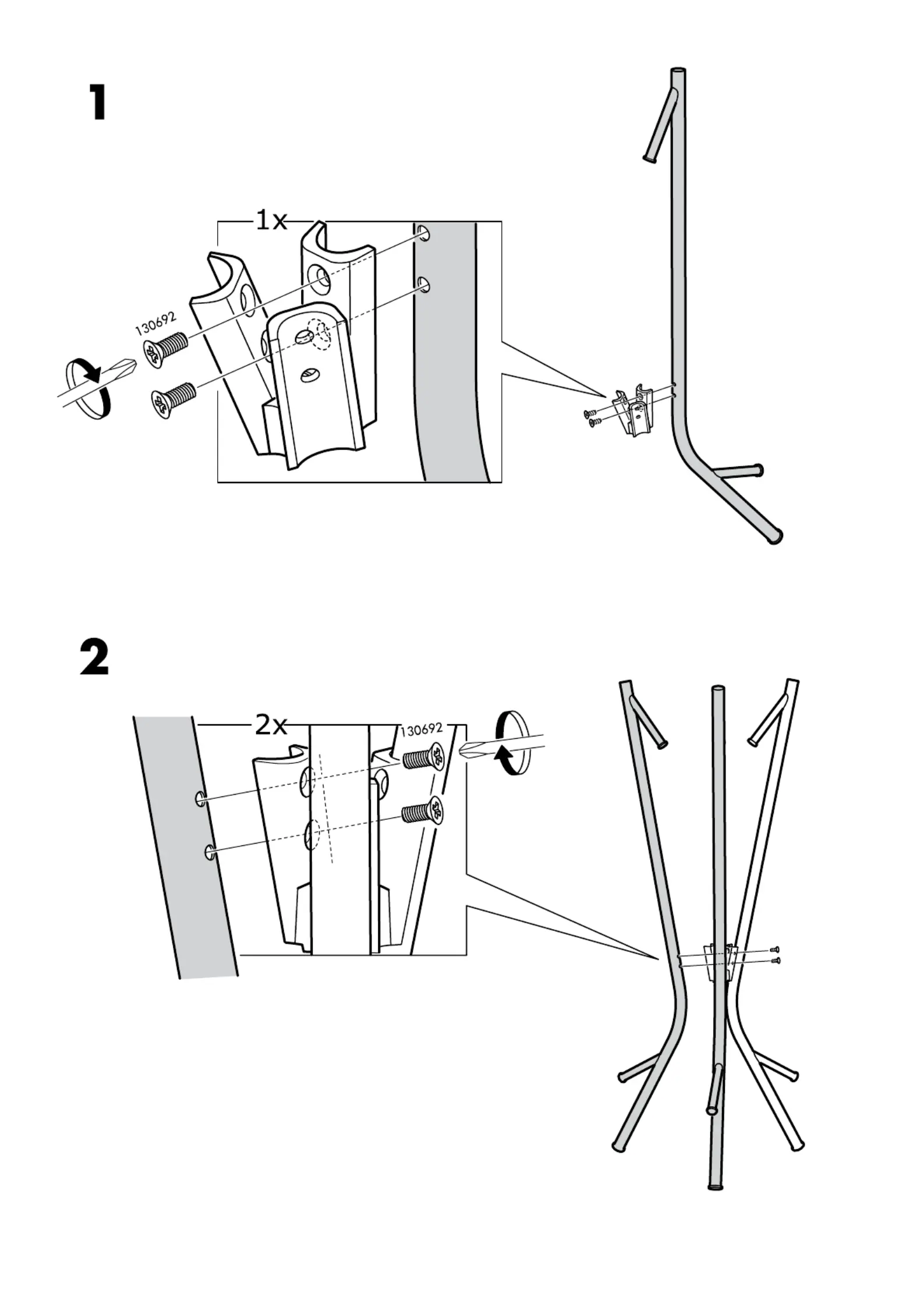 1

1x

130692

2

2x

130692