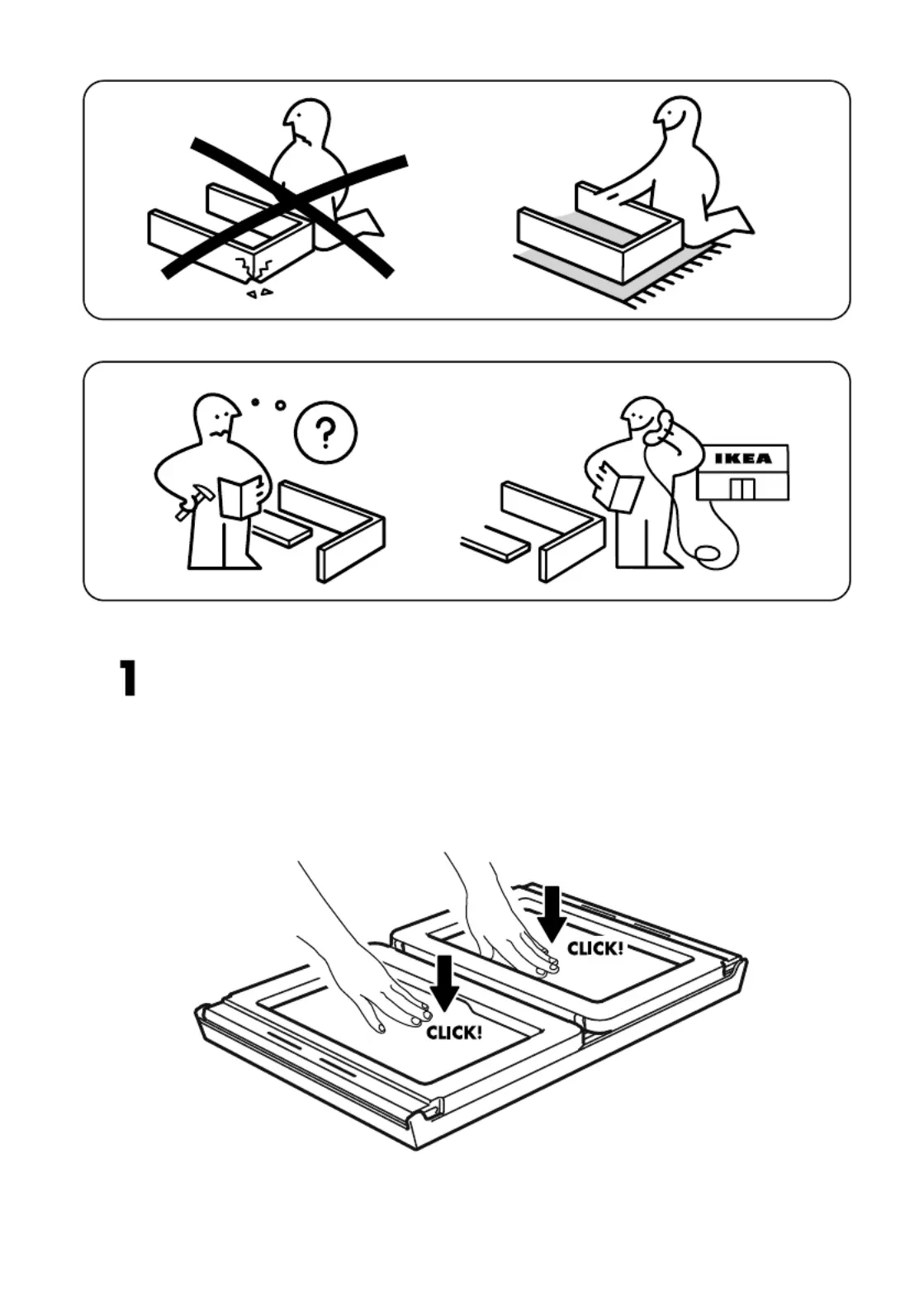 ?

IKEA

1

CLICK!

CLICK!