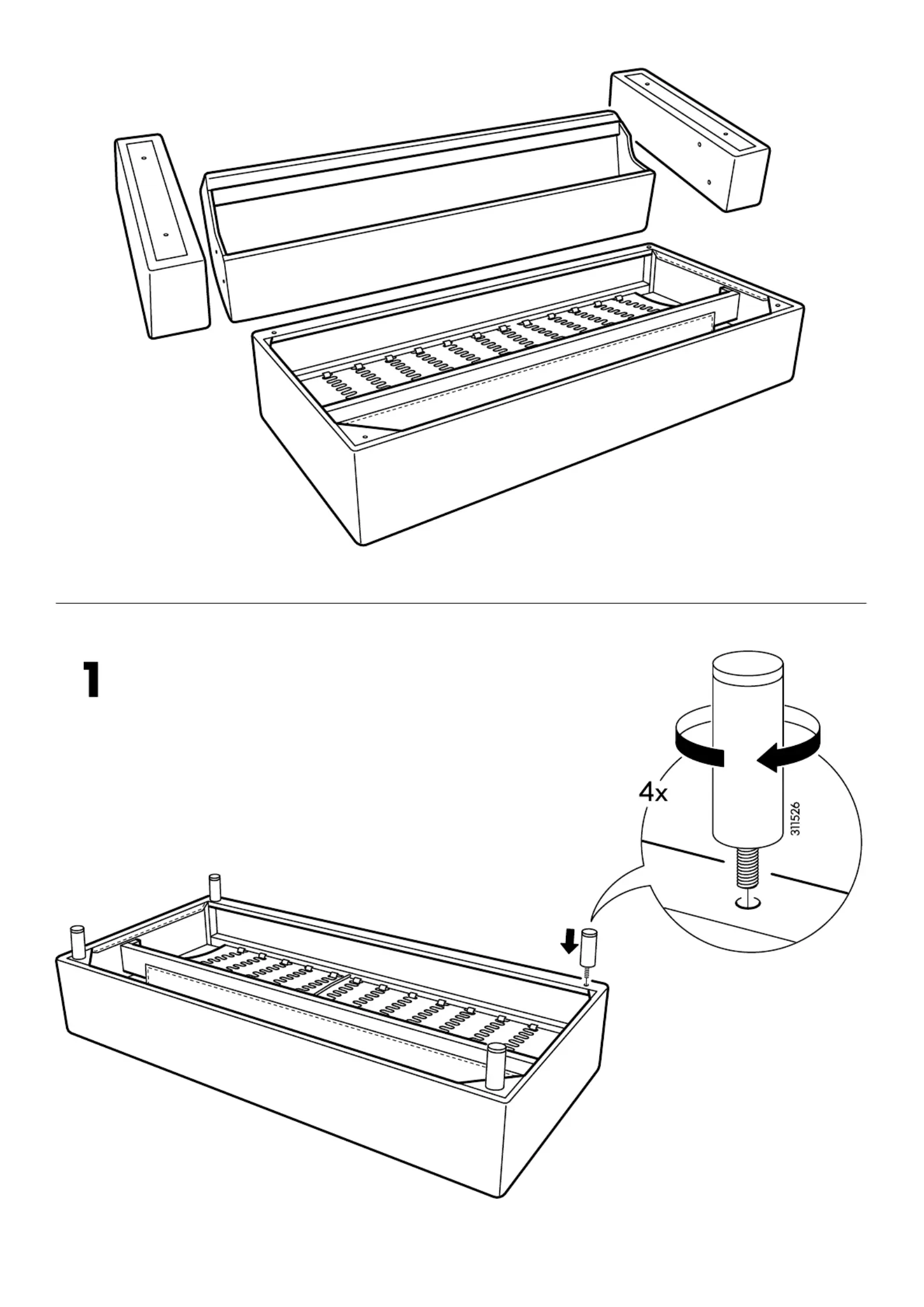 1

4x

311526