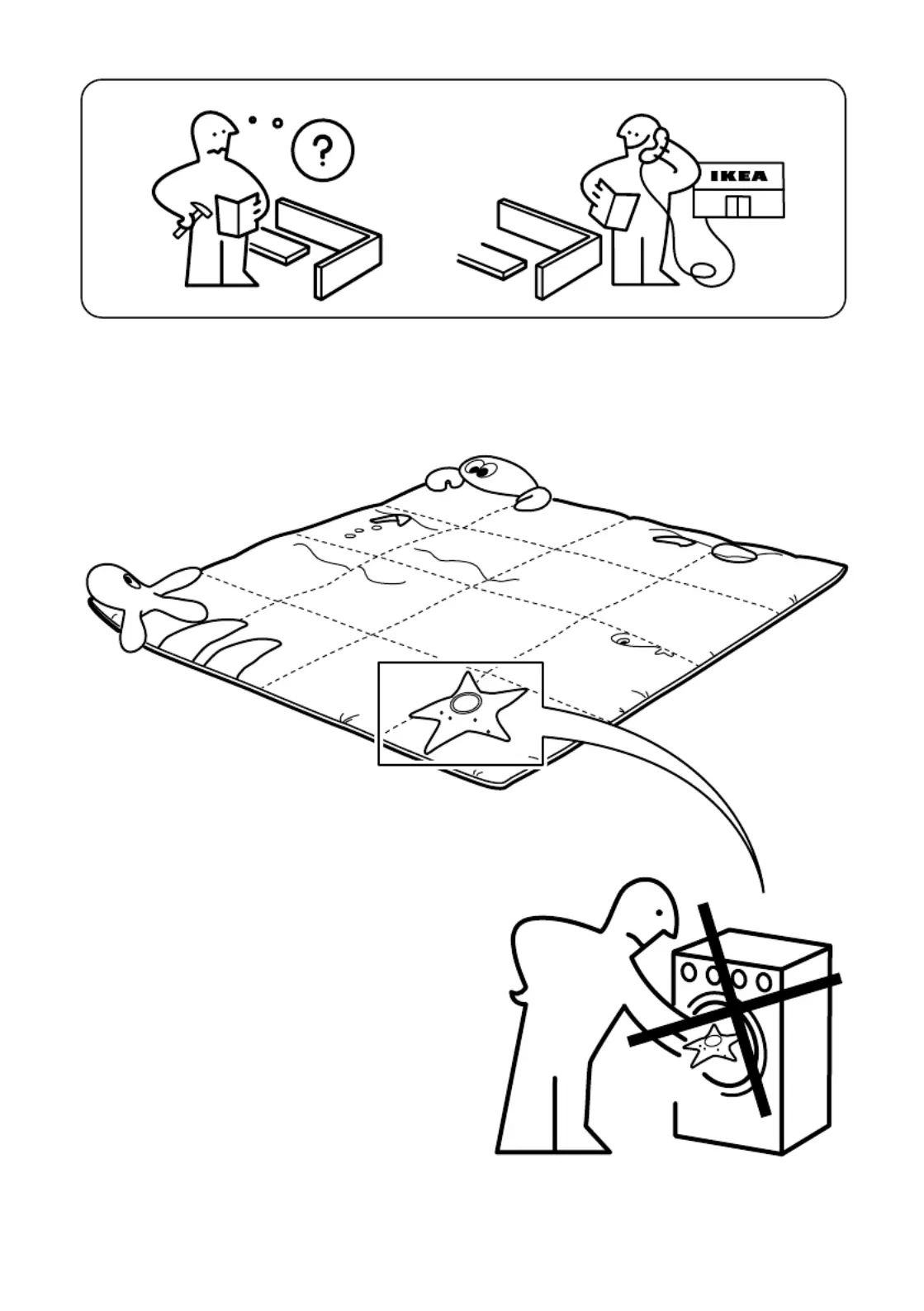 ?

IKEA