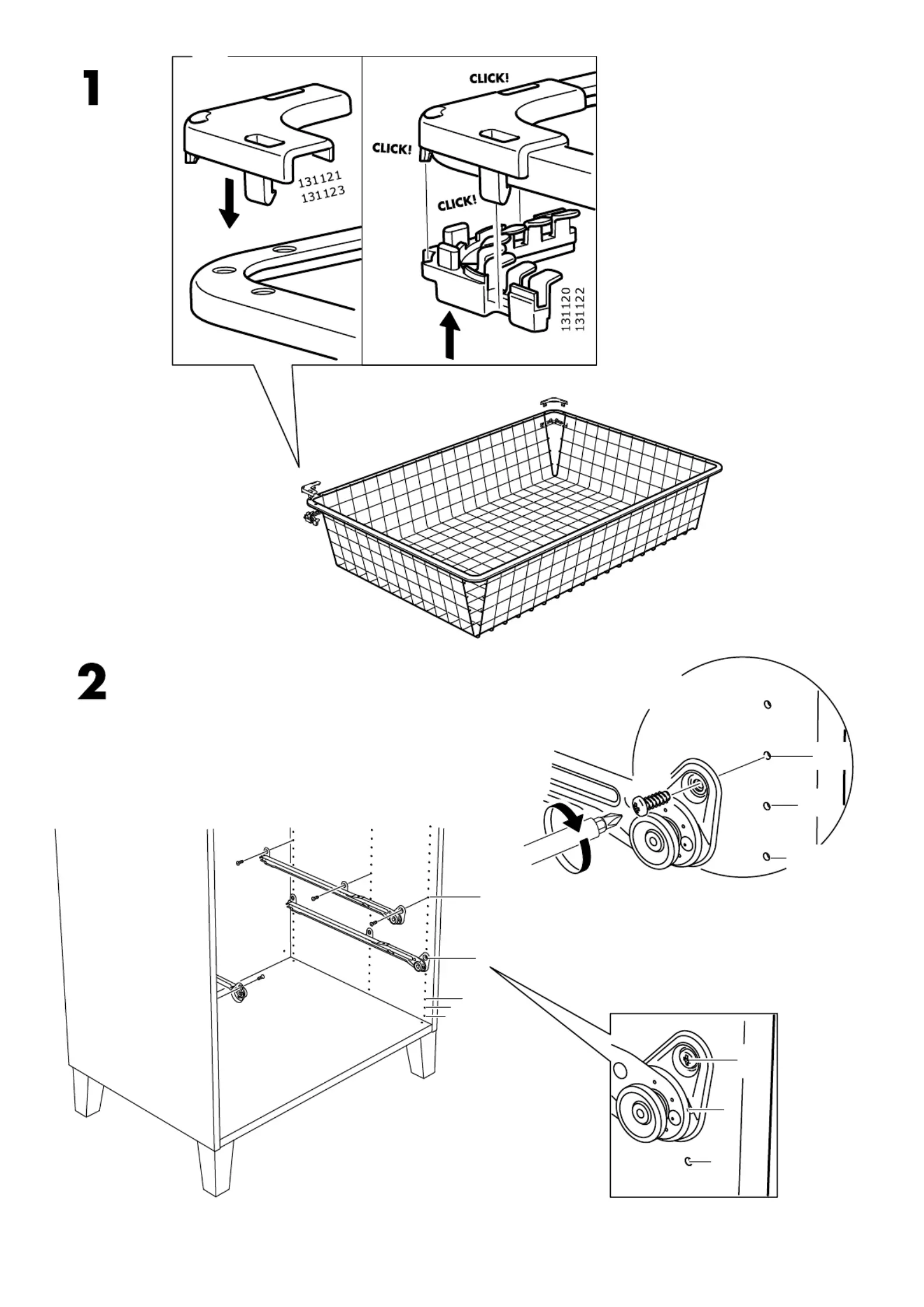 1

131121
131123

CLICK!

CLICK!

CLICK!

131120
131122

2