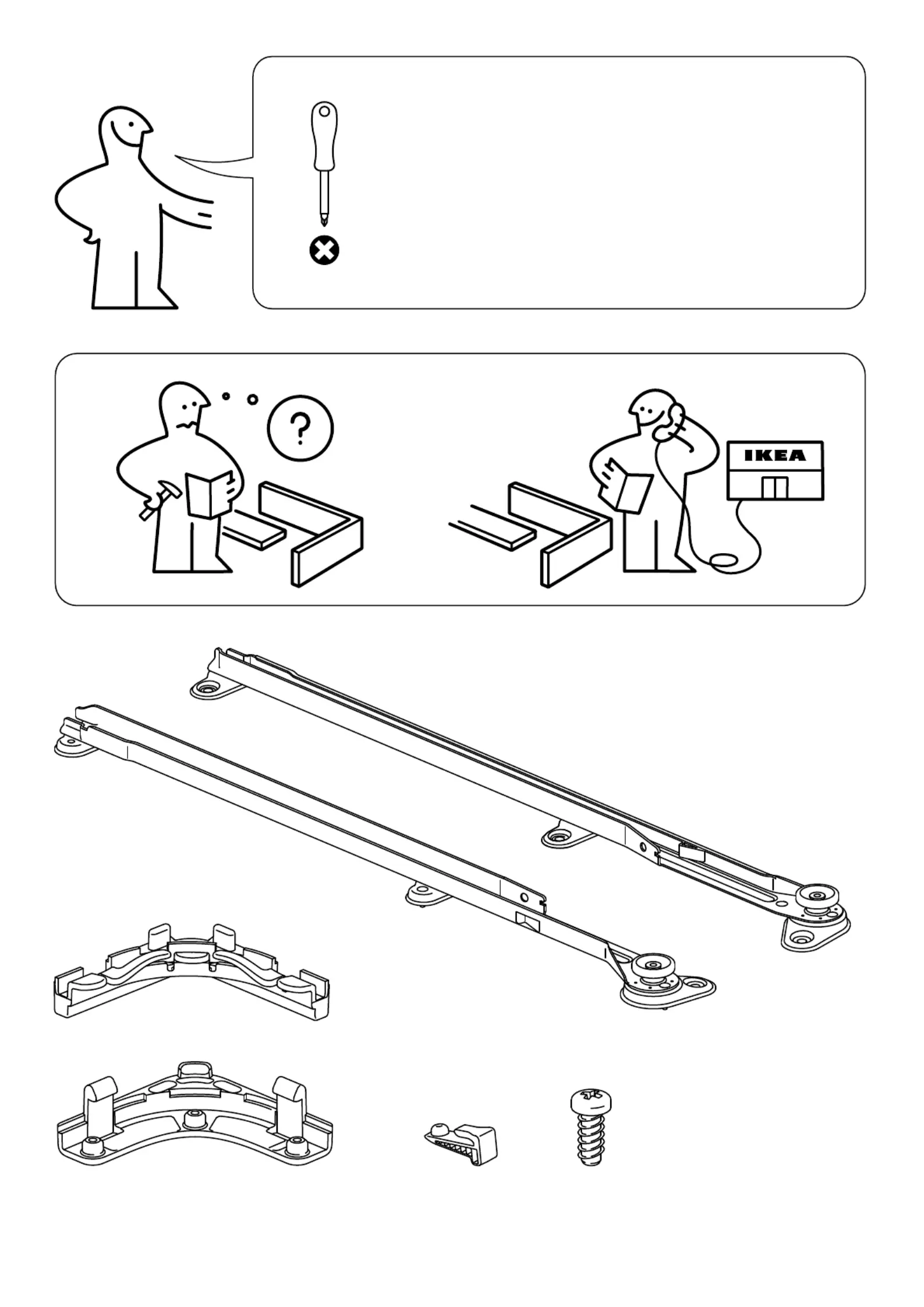 ?

IKEA