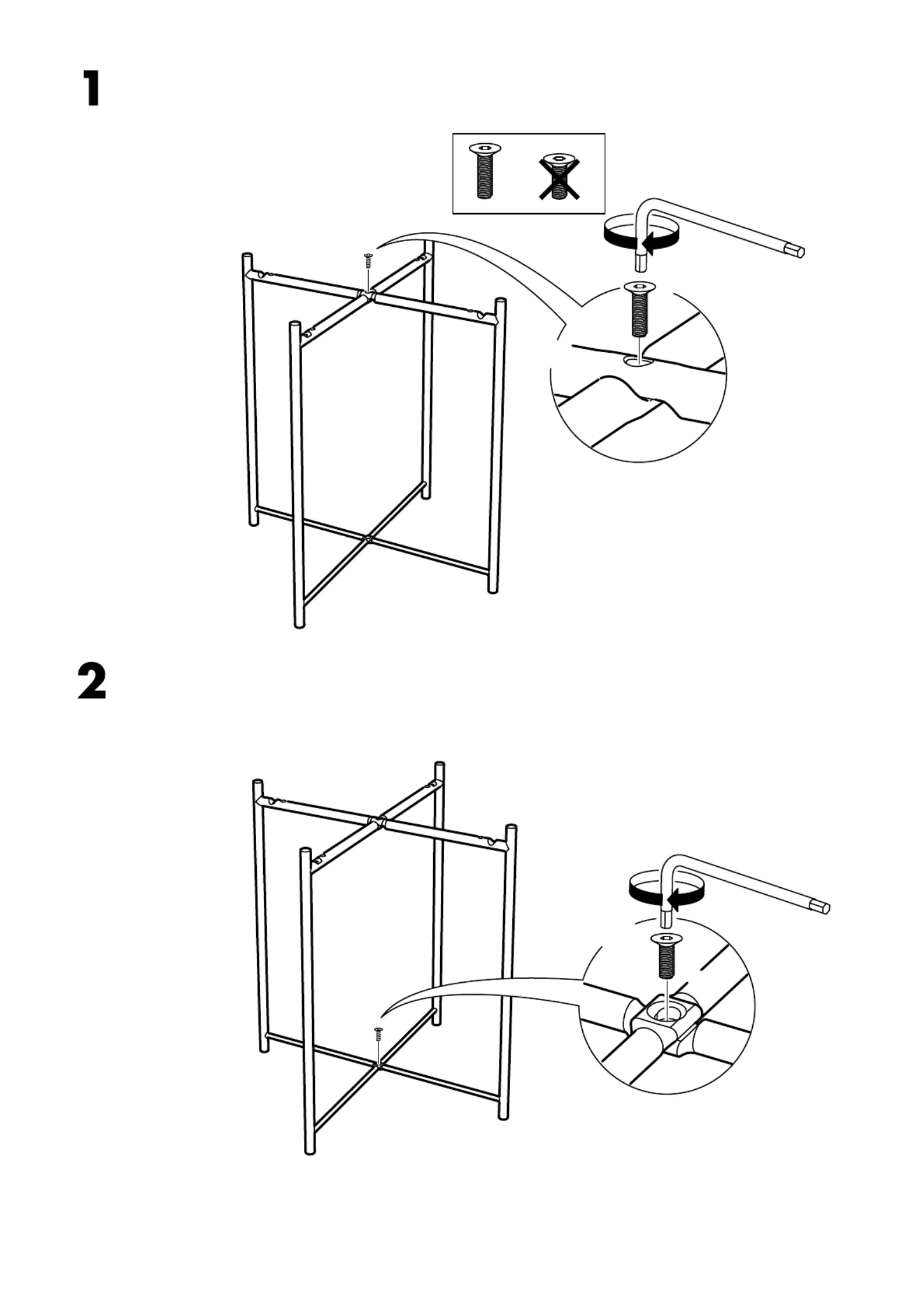 1

2