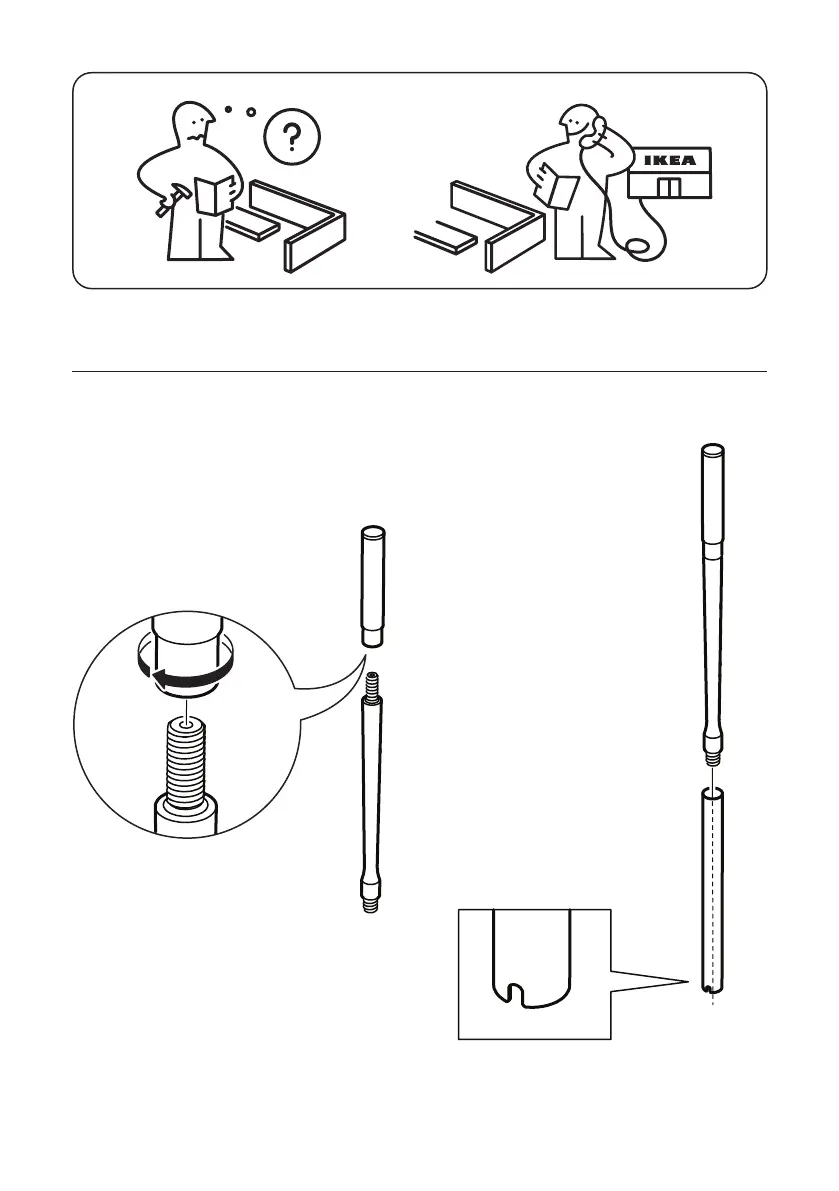 ?

IKEA