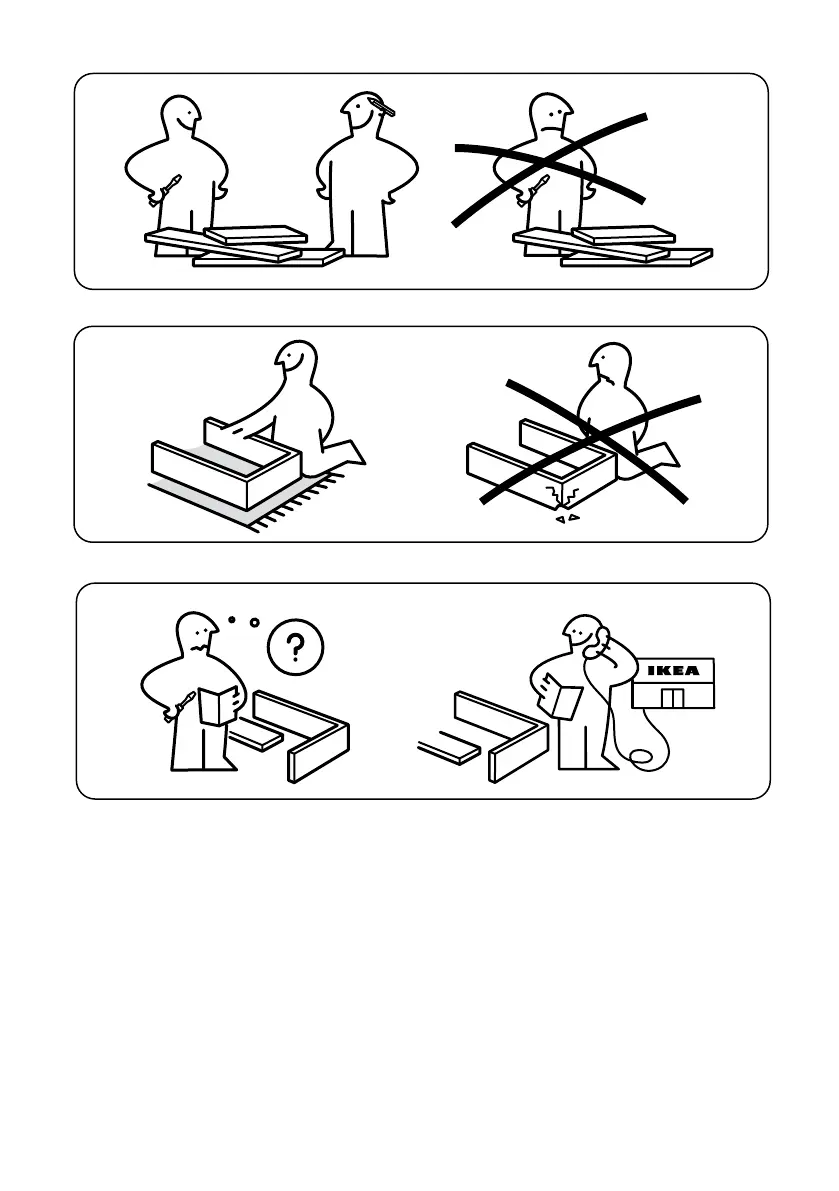 ?

IKEA