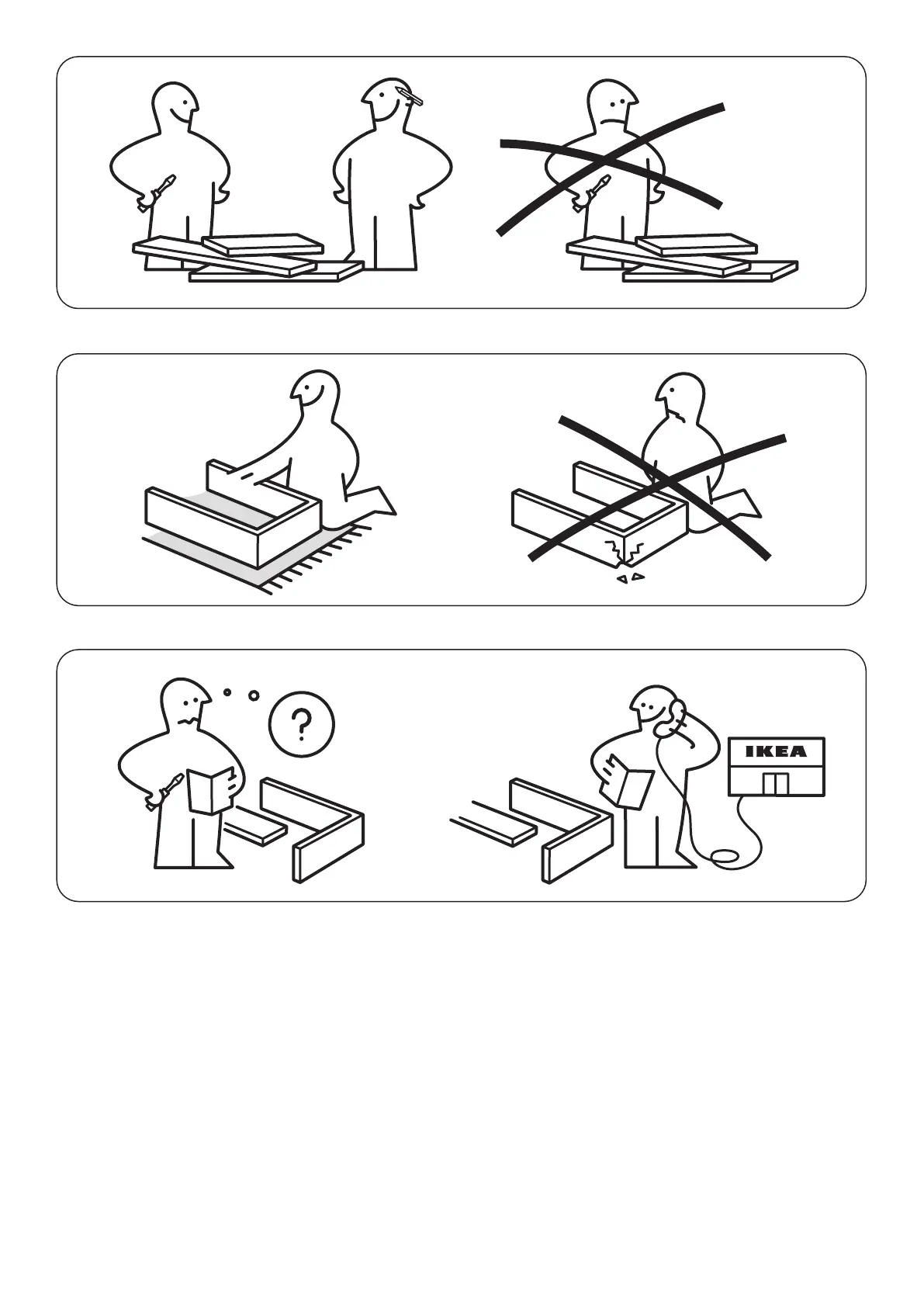 ?

IKEA