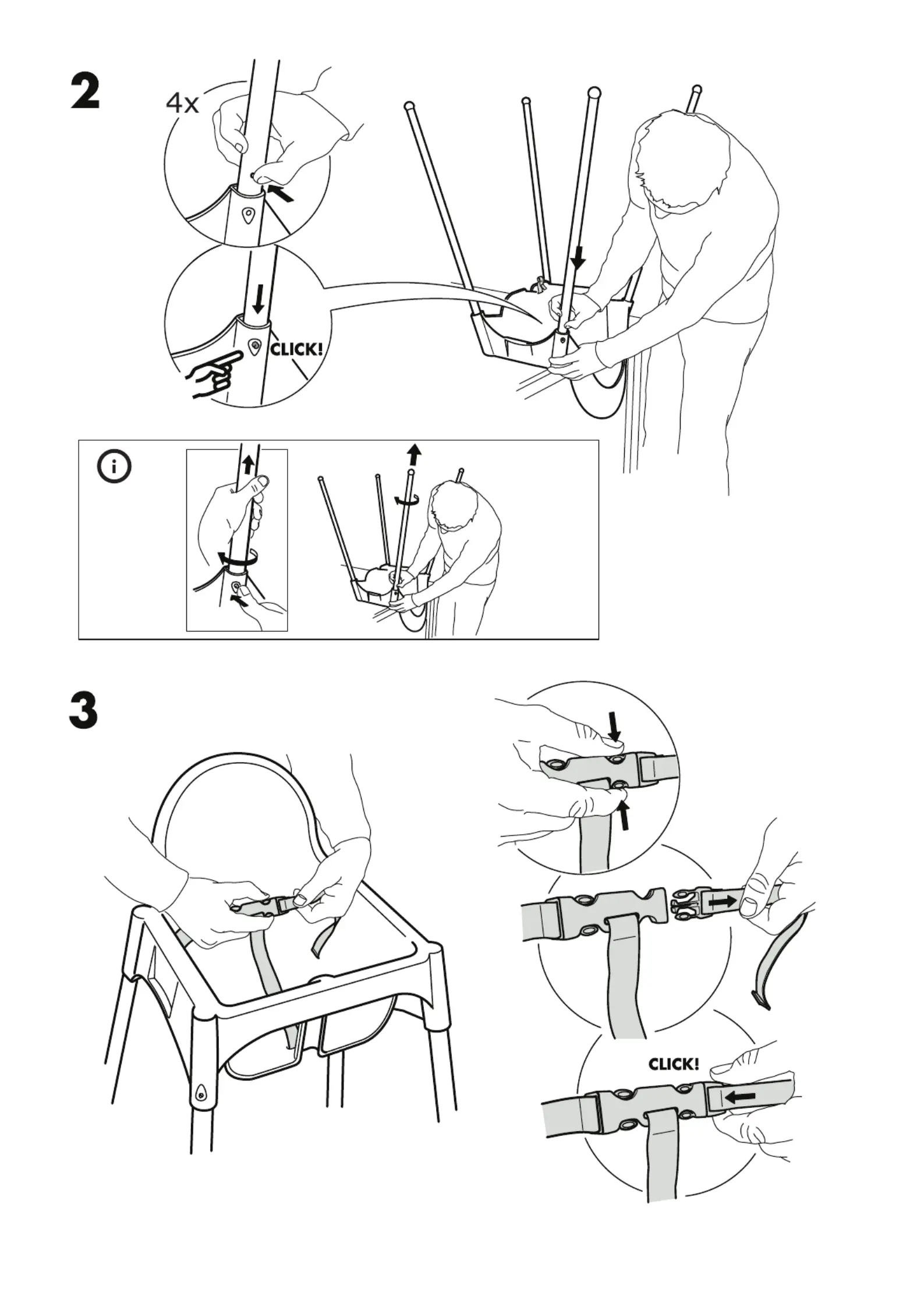 2

4x

CLICK!

i

3

CLICK!