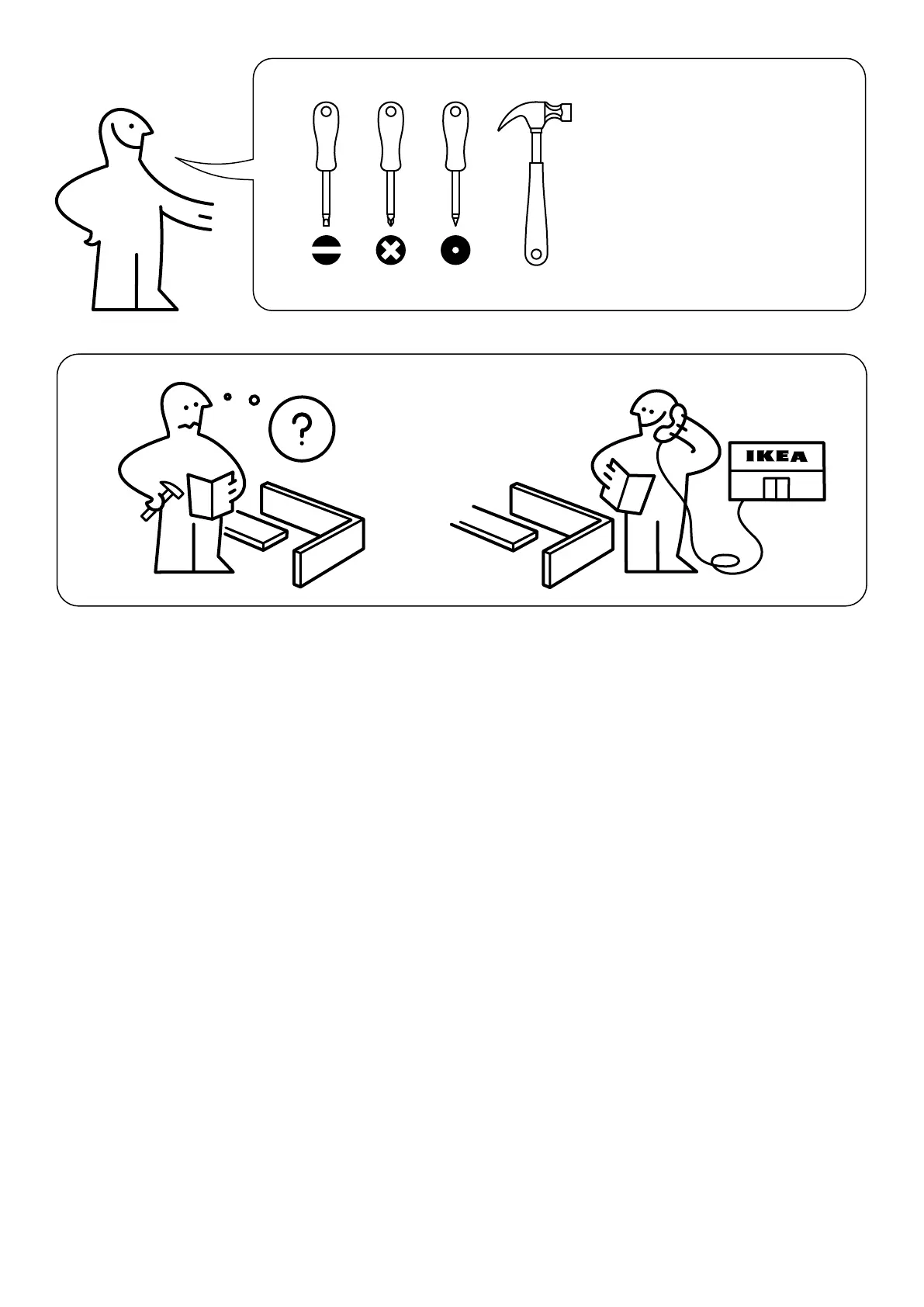 ?

IKEA