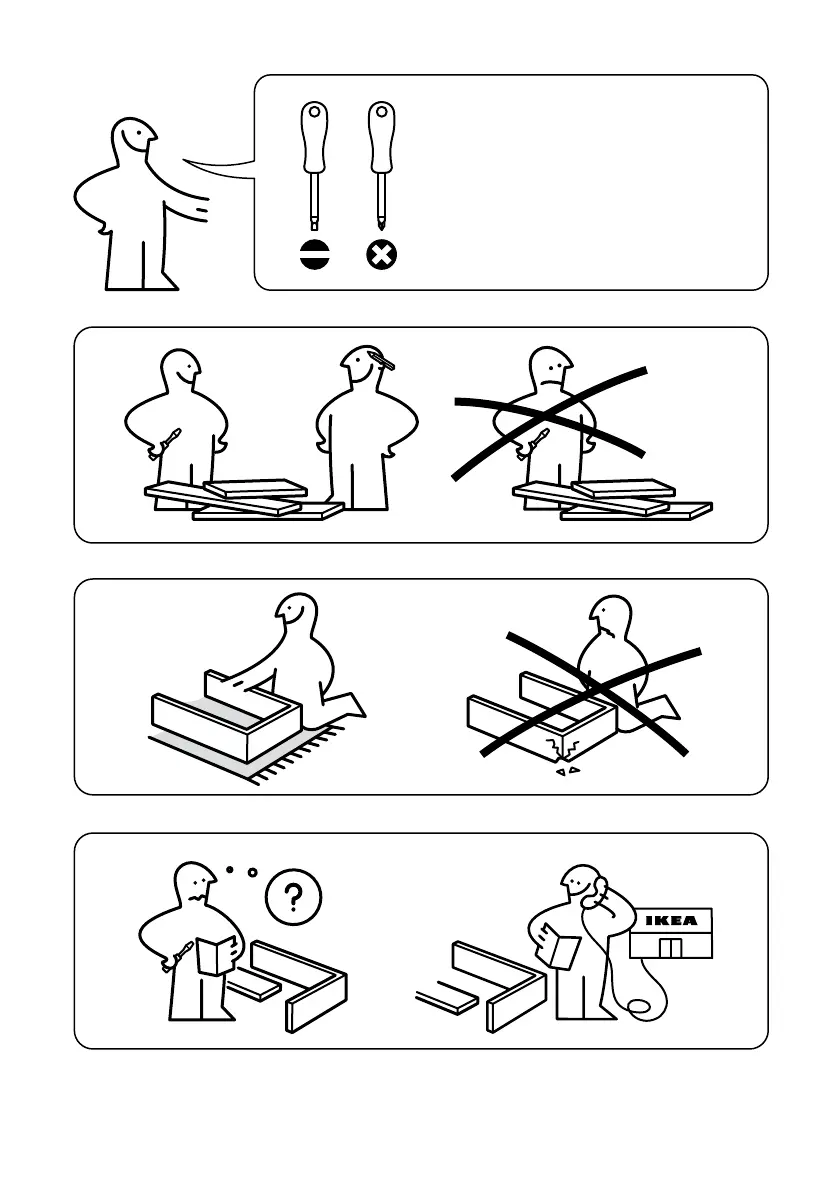 ?

IKEA