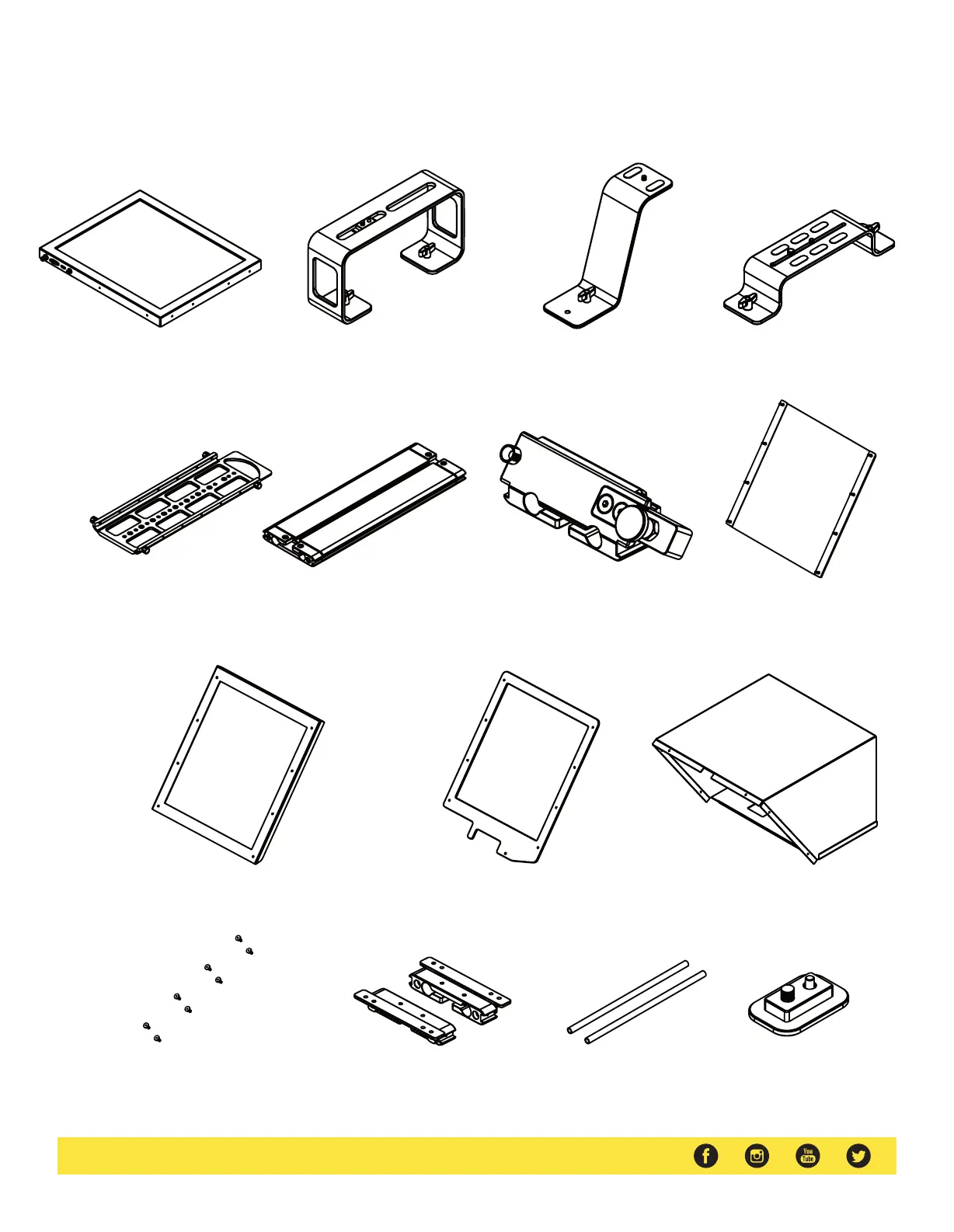 You Tube