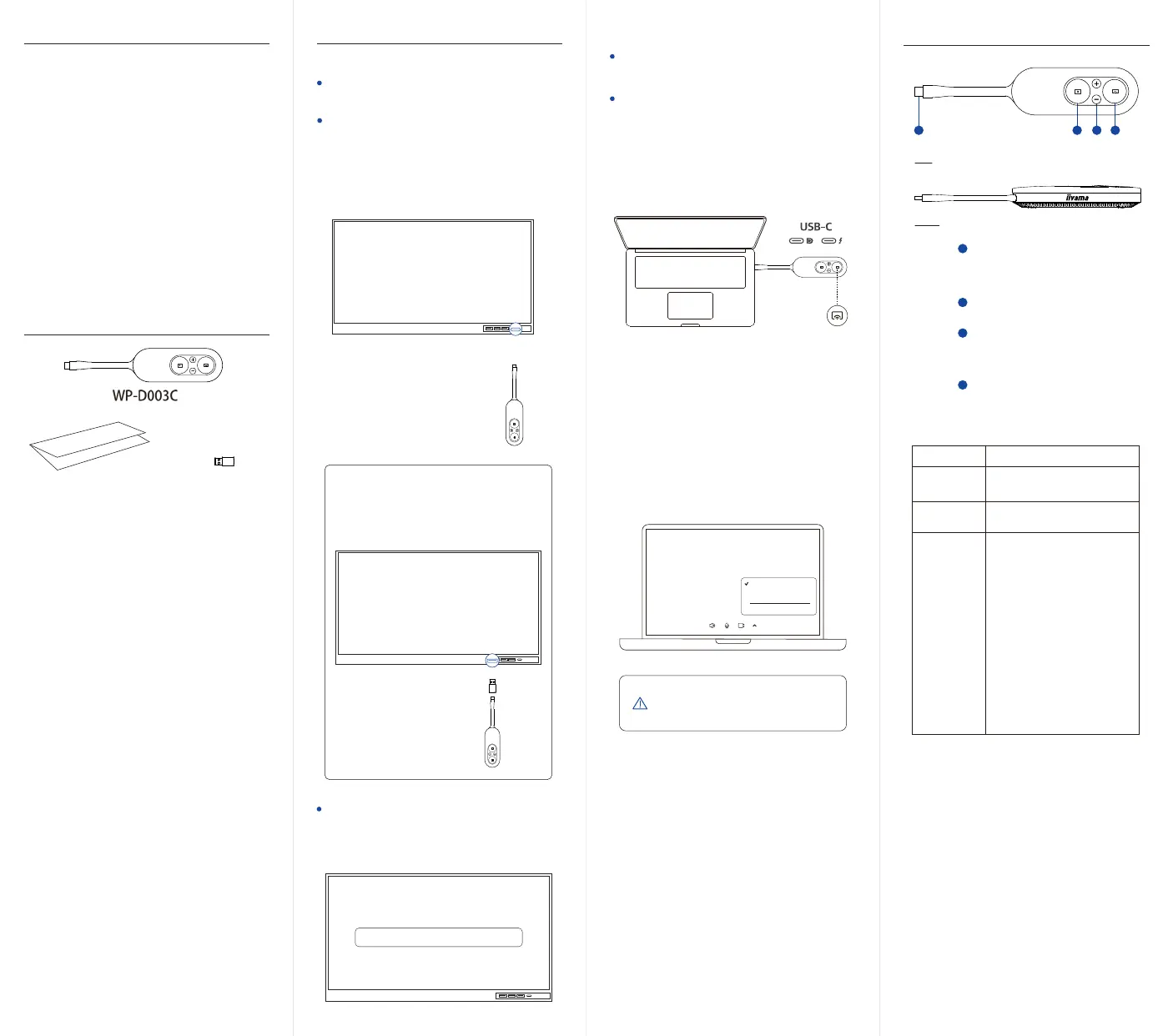 WP-D003C

USB-C

iiyama