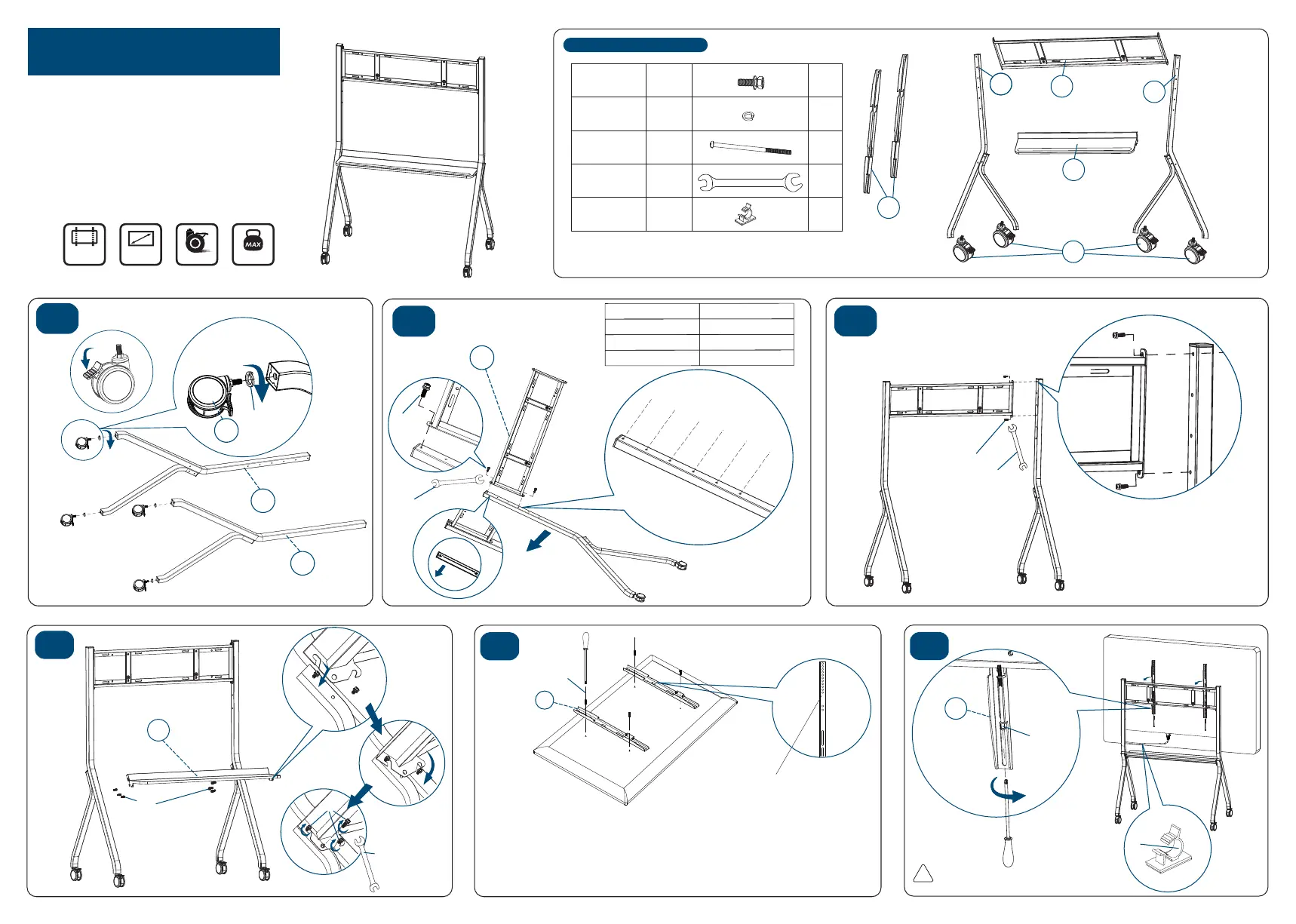 MAX