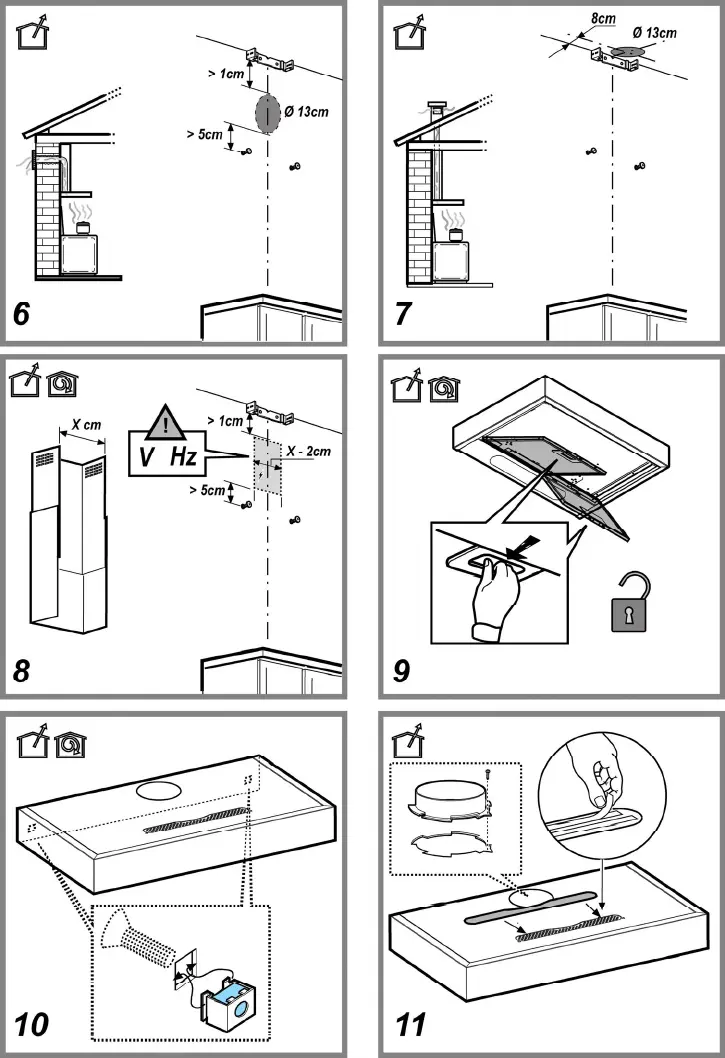 > 1cm
Ø 13cm
> 5cm
6

8cm
Ø 13cm
7

X cm
V Hz
> 1cm
X - 2cm
> 5cm
8

9

10

11