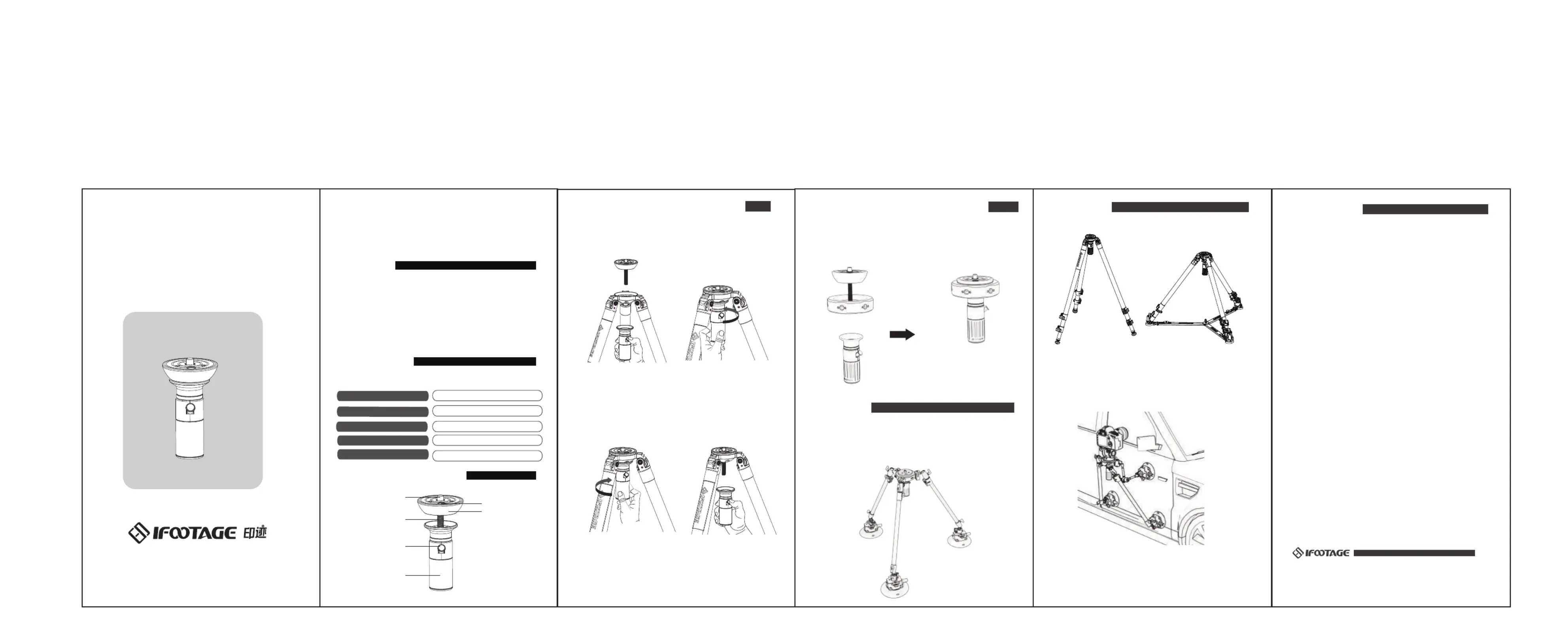 IFOOTAGE 印迹

IFOOTAGE