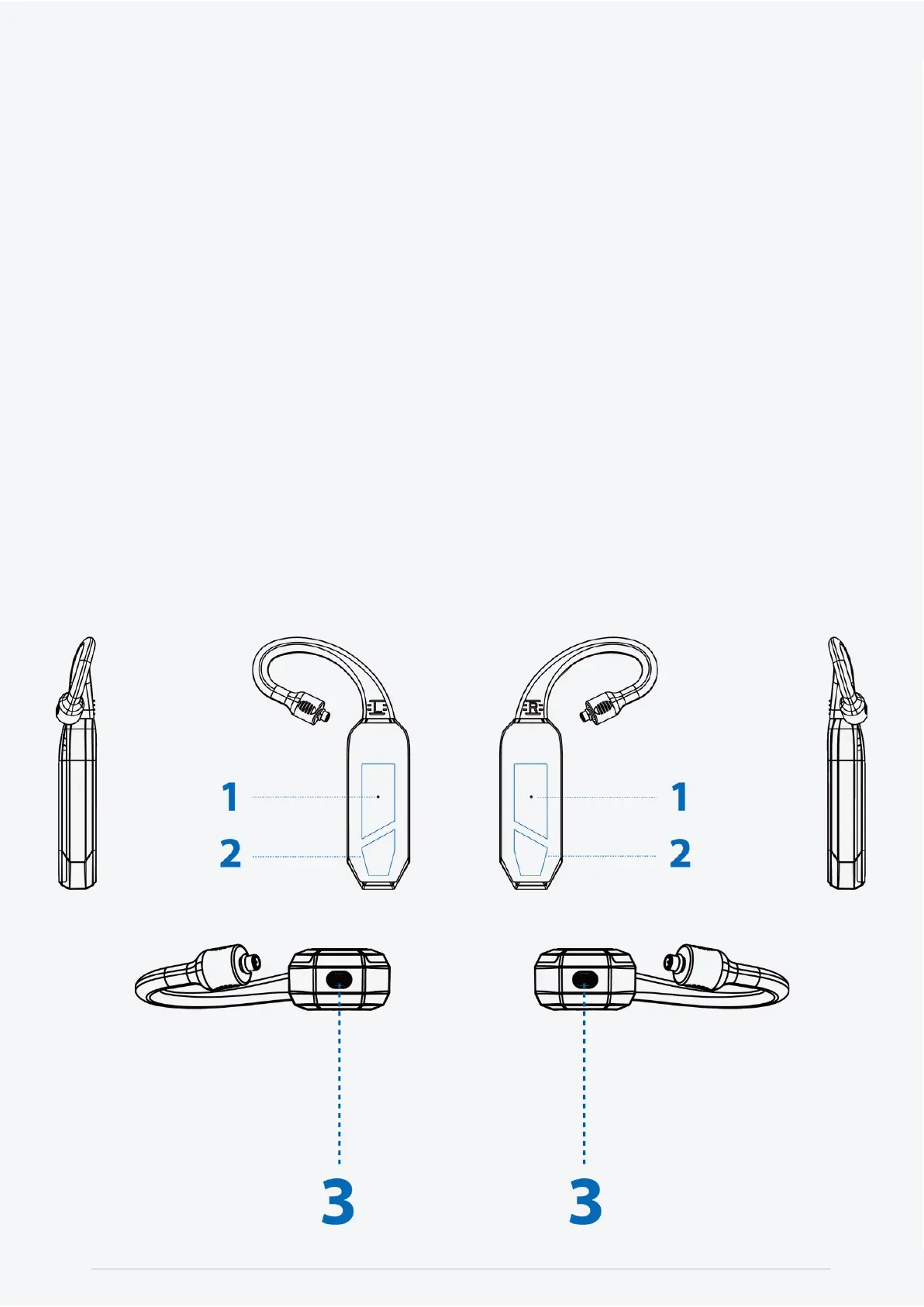 L
R
1
1
2
2
3
3