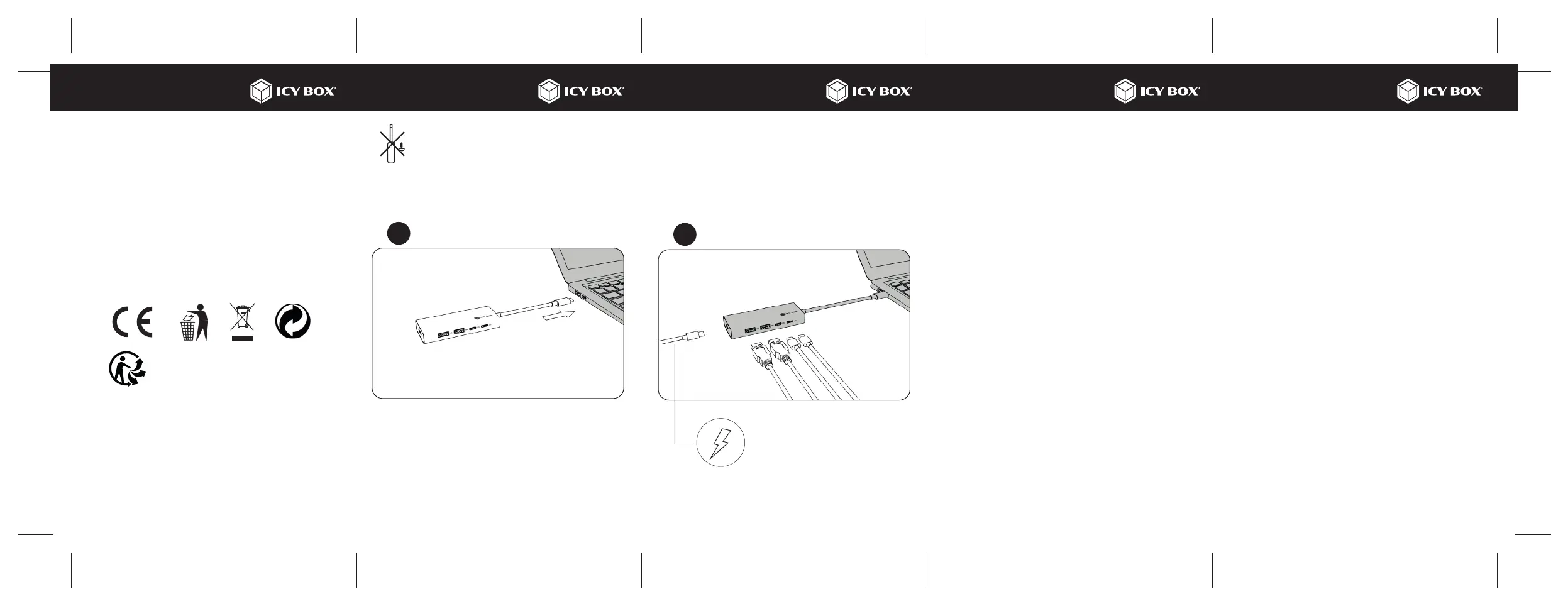 ICY BOX

ICY BOX

ICY BOX

ICY BOX

ICY BOX

CE