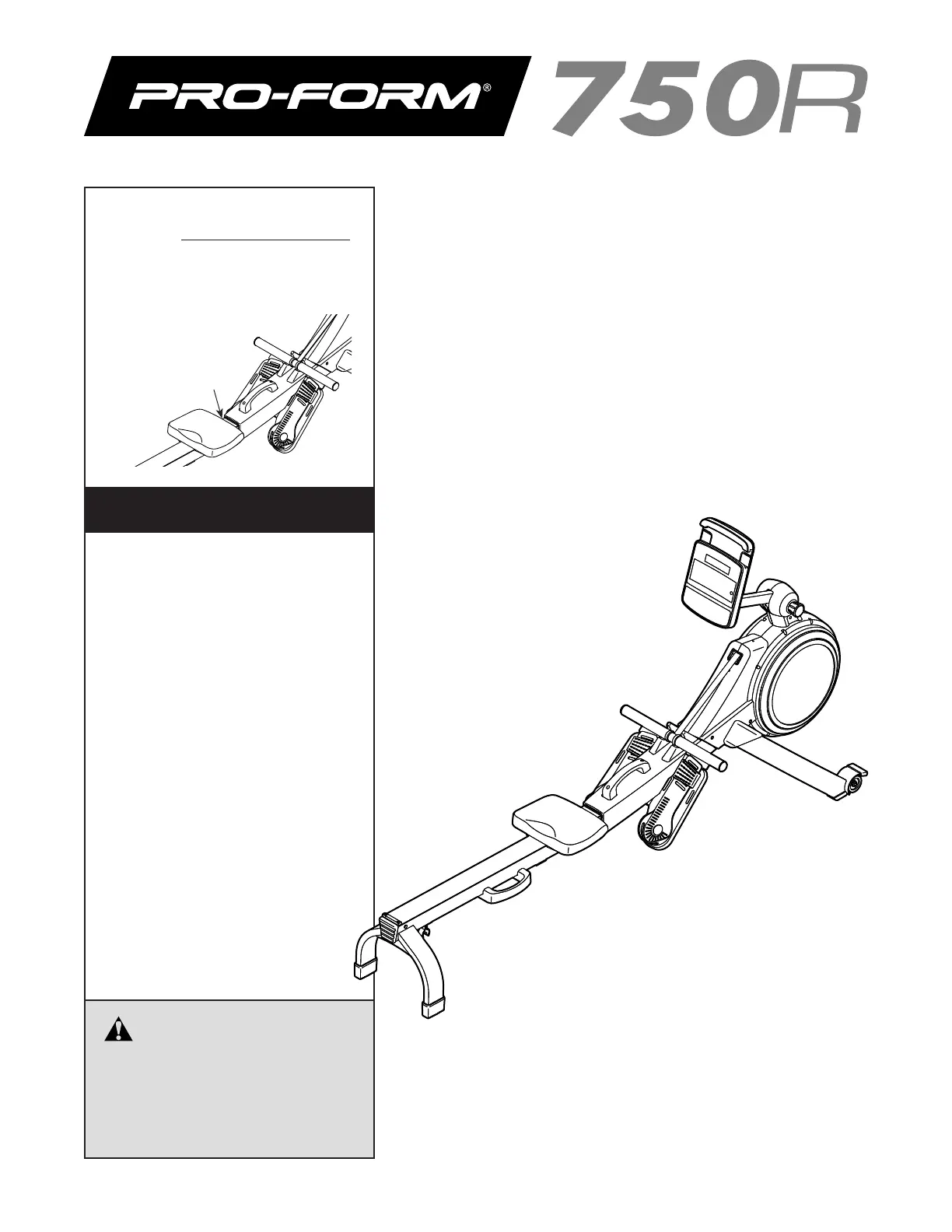 PRO-FORM®

750R