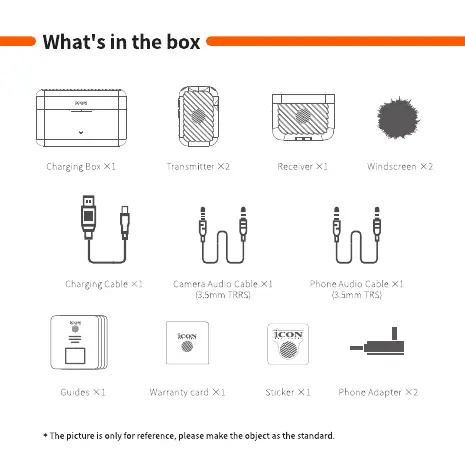 What's in the box

icon

Charging Box ×1

Transmitter ×2

Receiver ×1

Windscreen ×2

Charging Cable ×1

Camera Audio Cable ×1
(3.5mm TRRS)

Phone Audio Cable ×1
(3.5mm TRS)

icon

iCON

iCON

Guides ×1

Warranty card ×1

Sticker ×1

Phone Adapter ×2

* The picture is only for reference, please make the object as the standard.