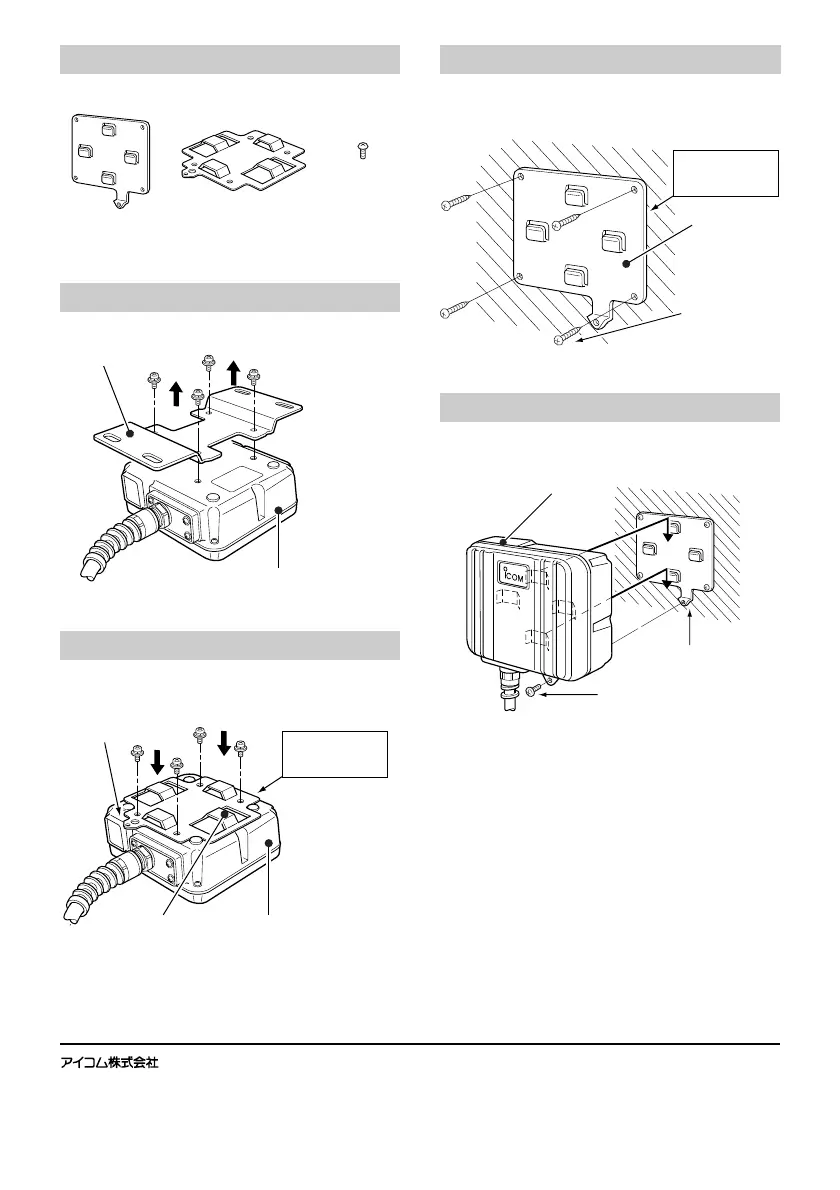 ICOM

アイコム株式会社