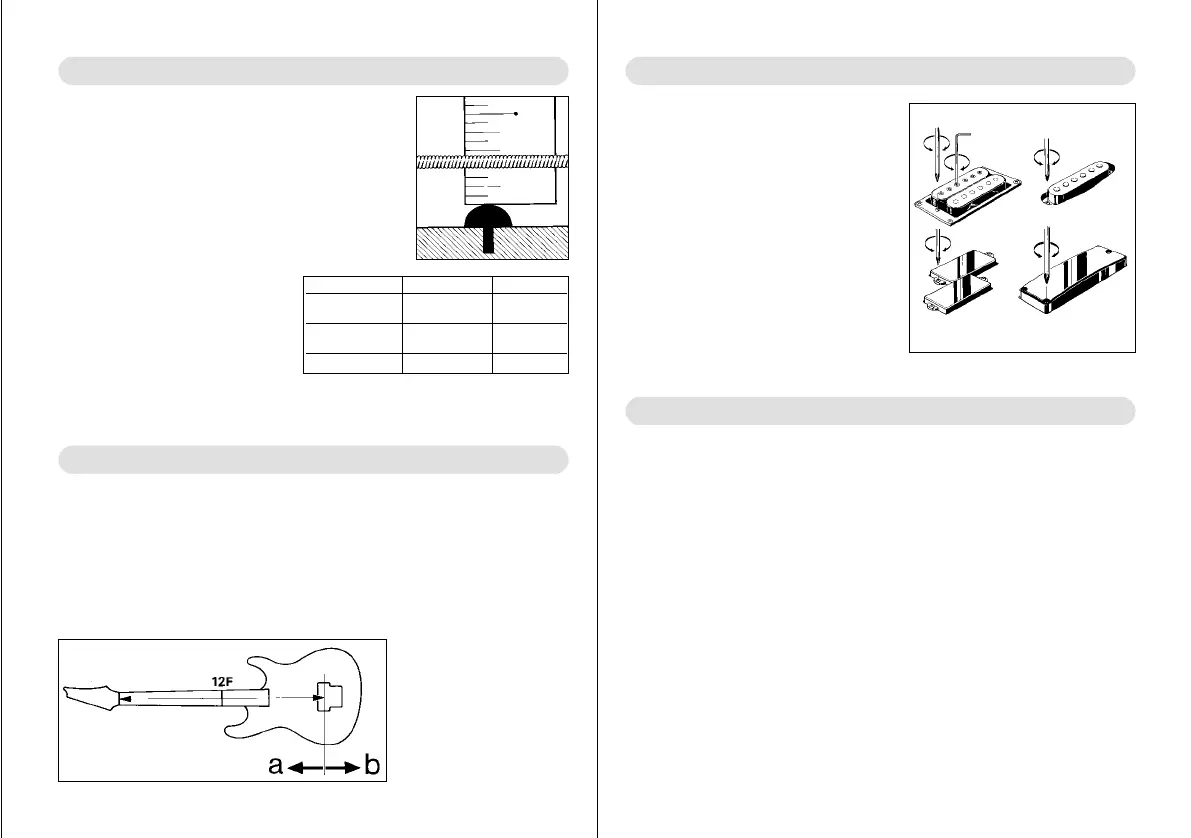 12F

a b