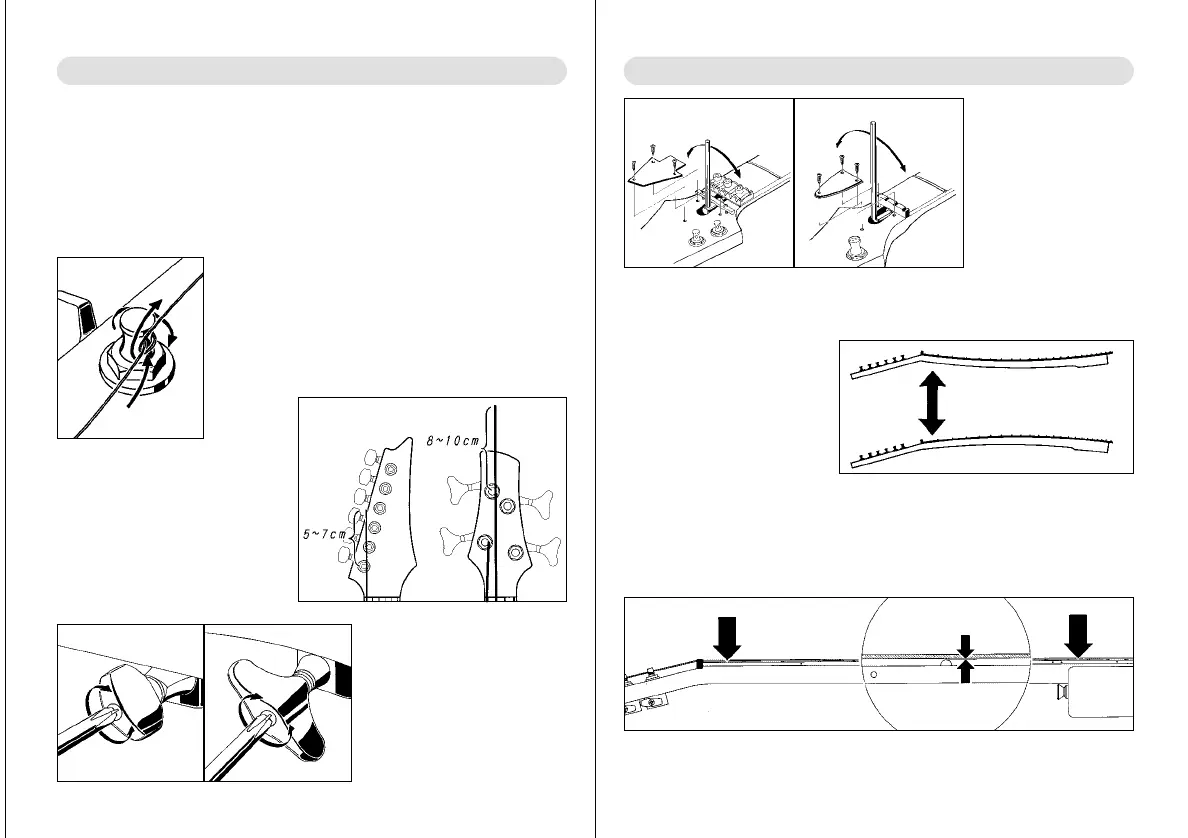 8~10cm

5~7cm