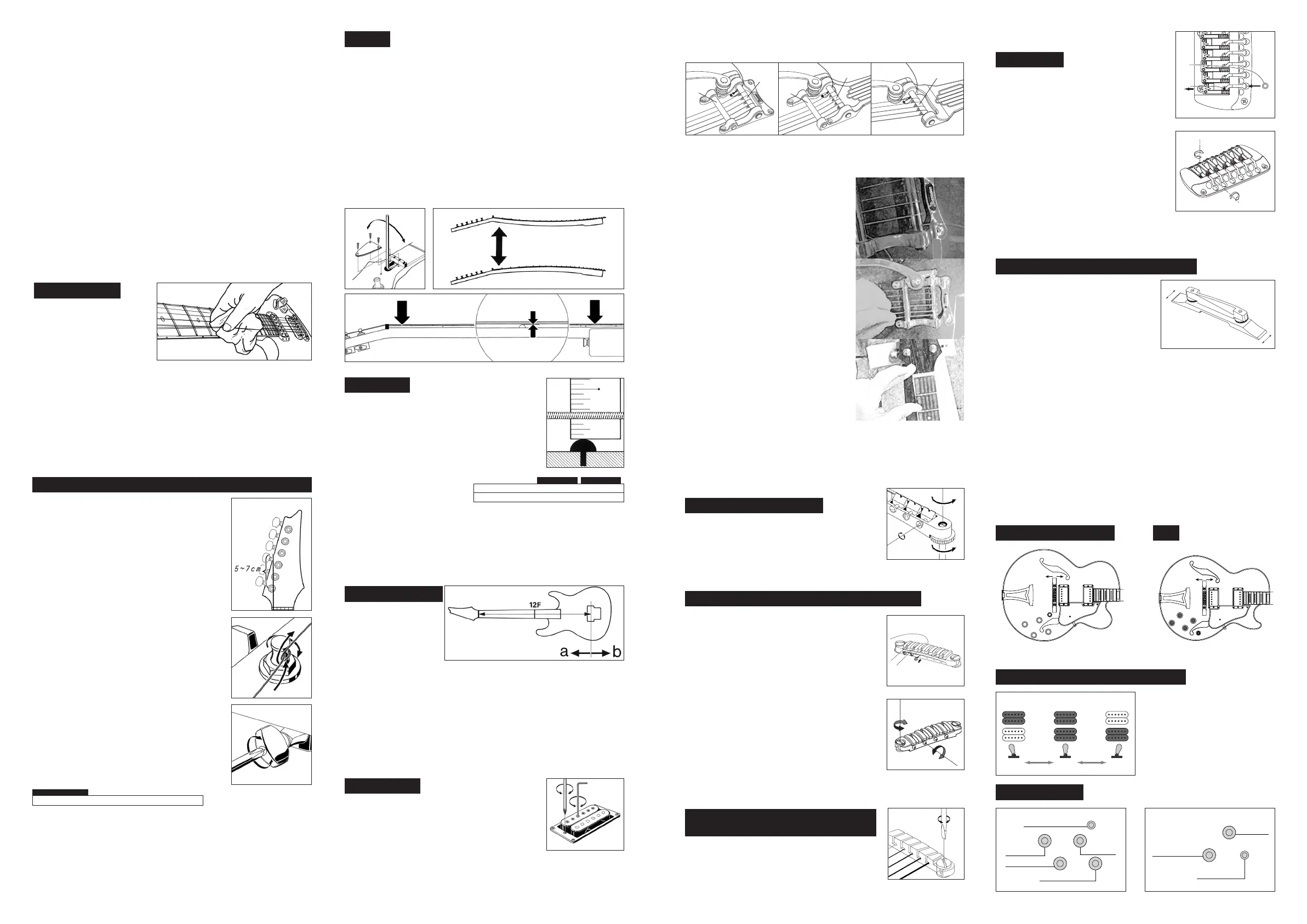 5~7cm

12F

a

b