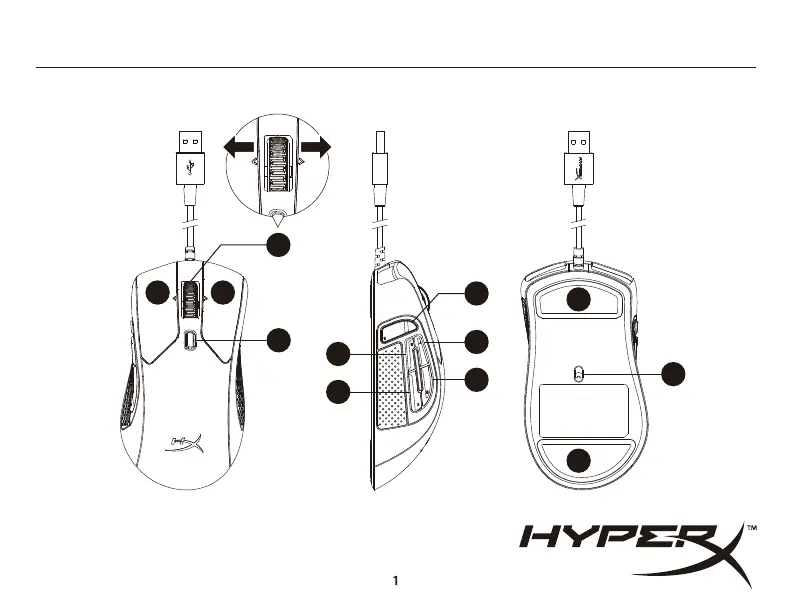 HYPERX™

1