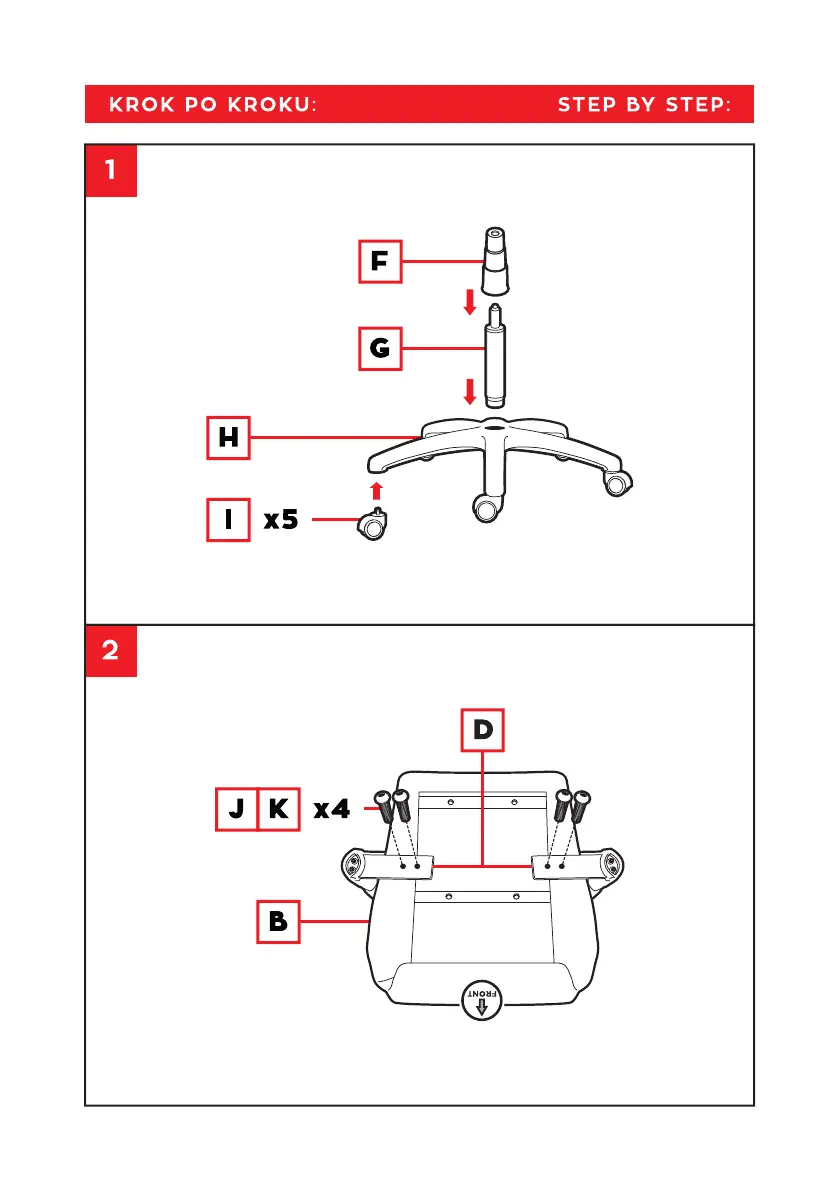 KROK PO KROKU: STEP BY STEP:

1

F

G

H

I x5

2

D

J K x4

B

FRONT