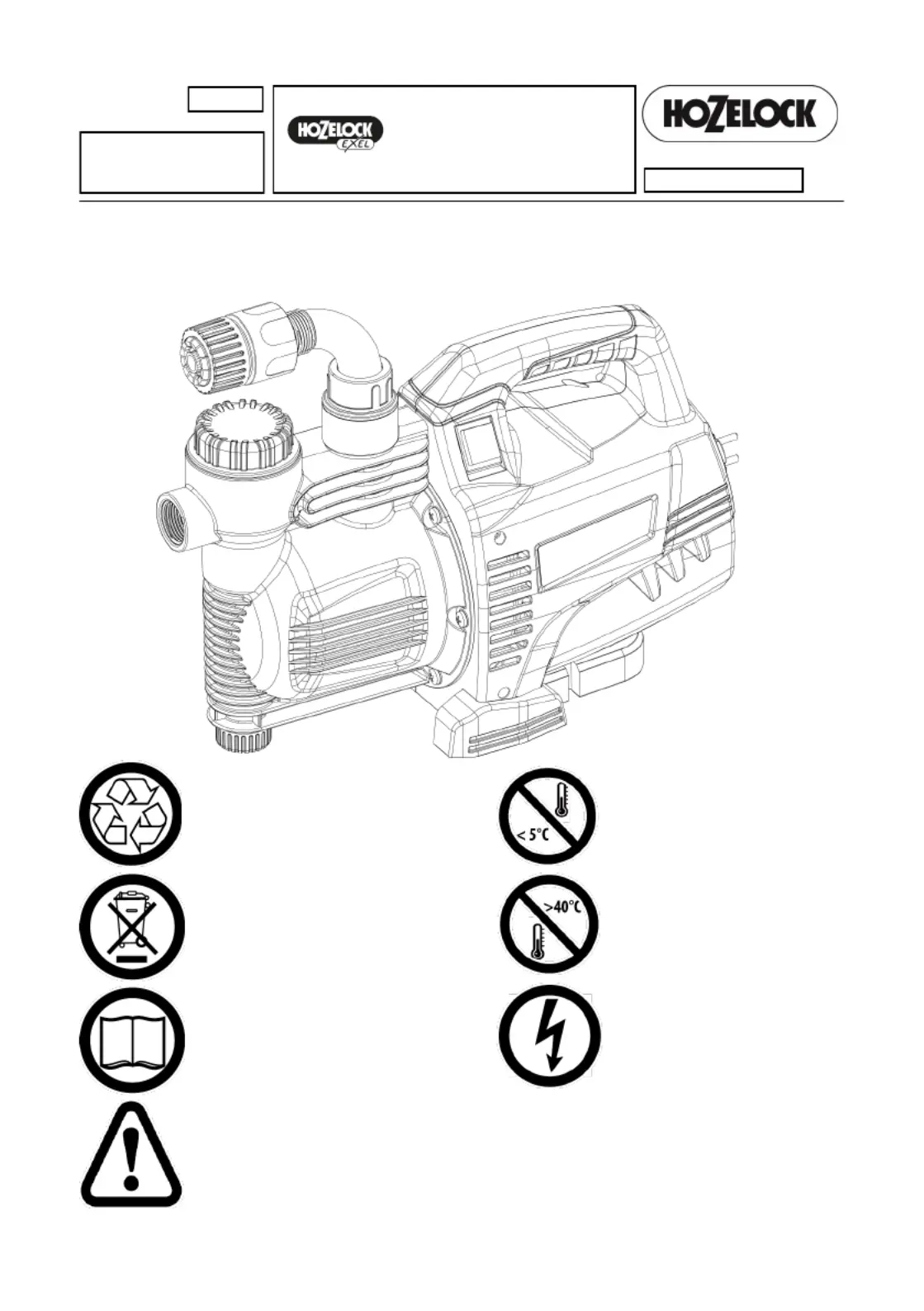 HOZELOCK EXEL

HOZELOCK

< 5°C

>40°C