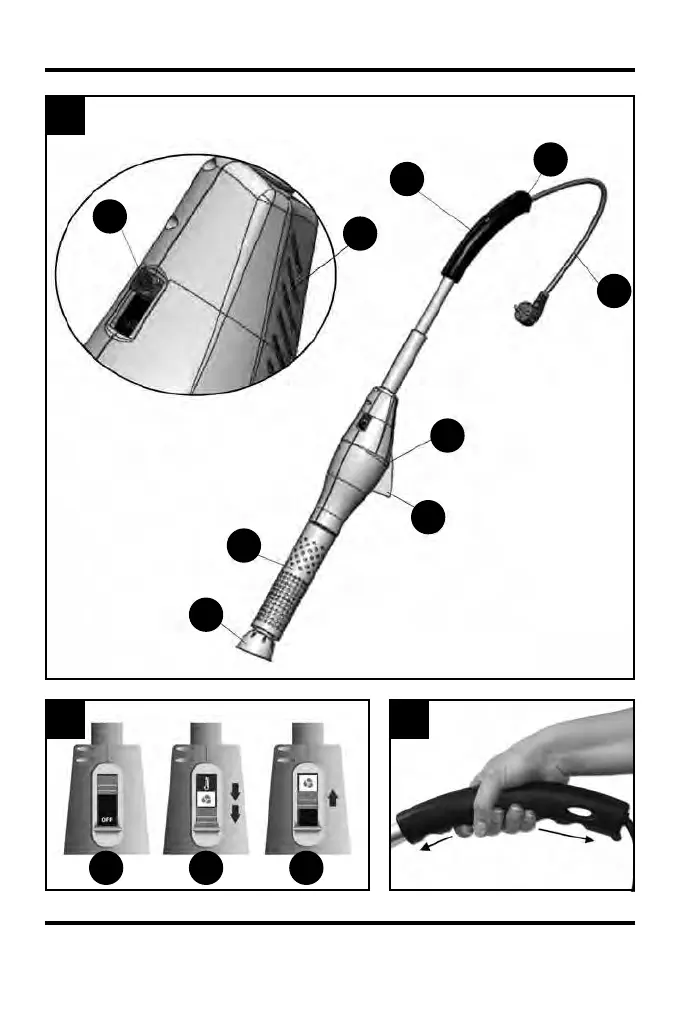 OFF