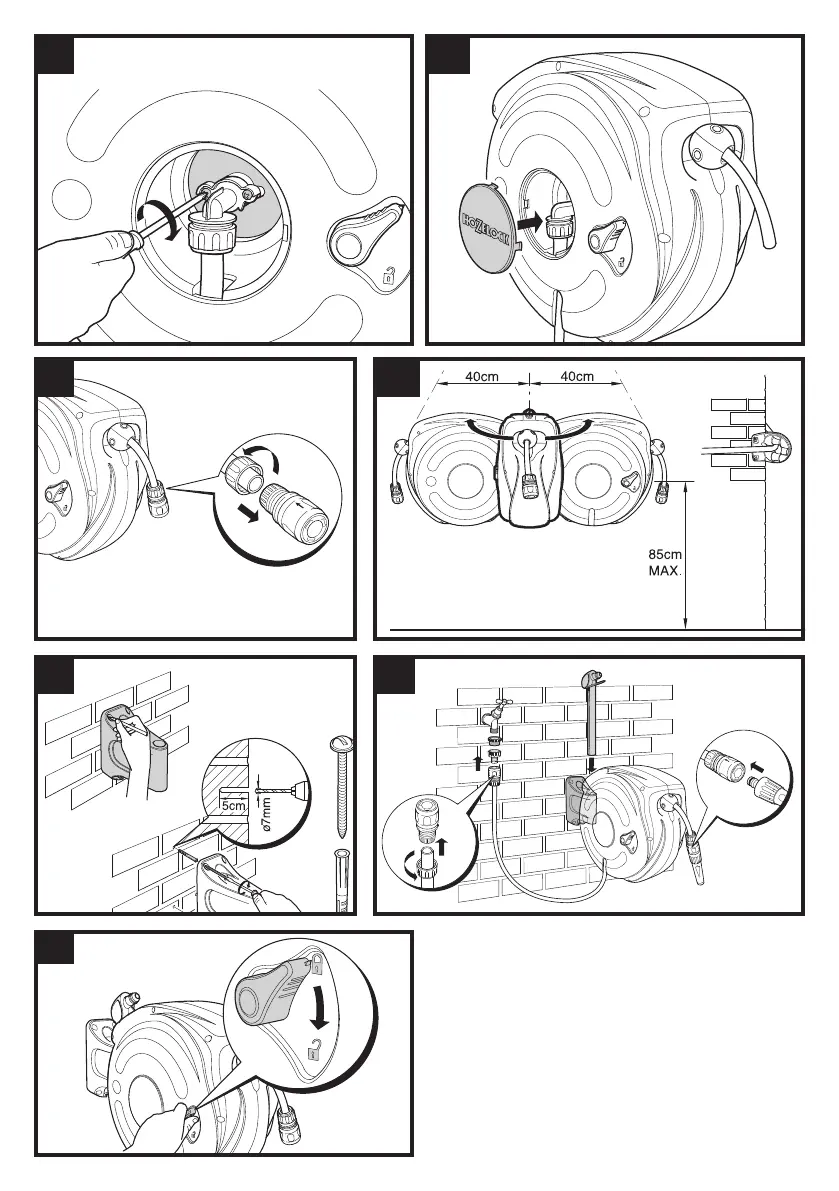 HOZELOCK

40cm 40cm

85cm MAX.

5cm

ø7mm