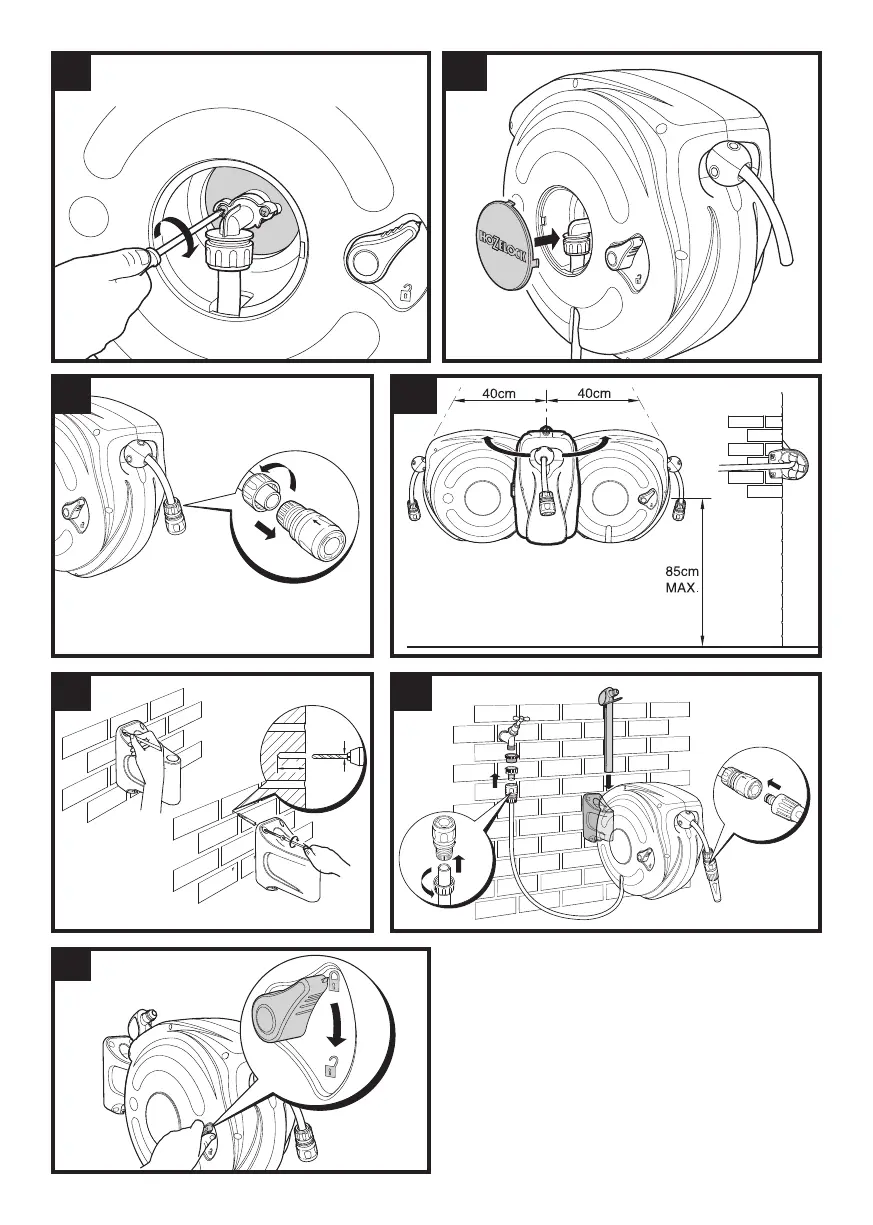 HOZELOCK

40cm 40cm

85cm MAX.