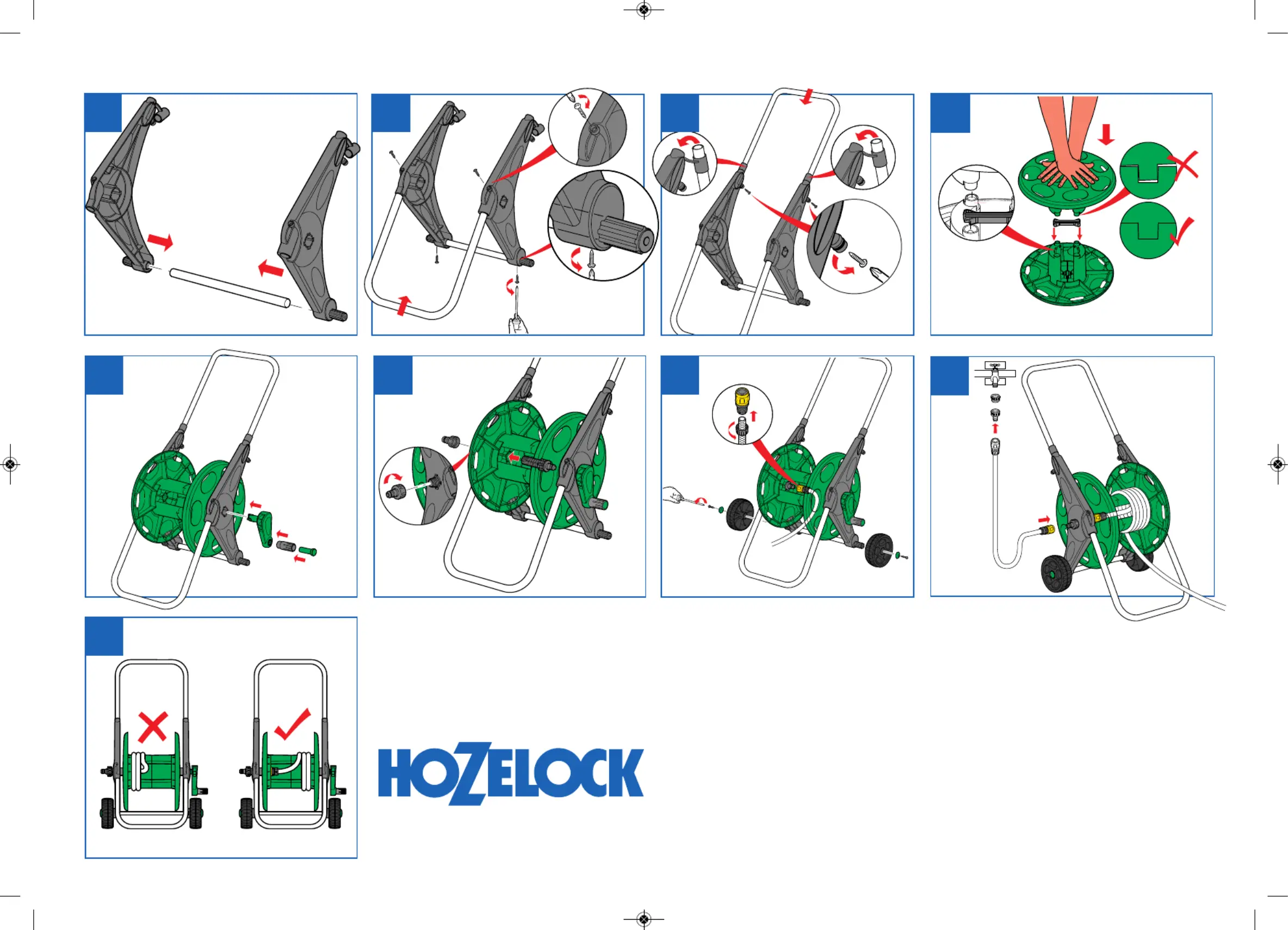 HOZELOCK