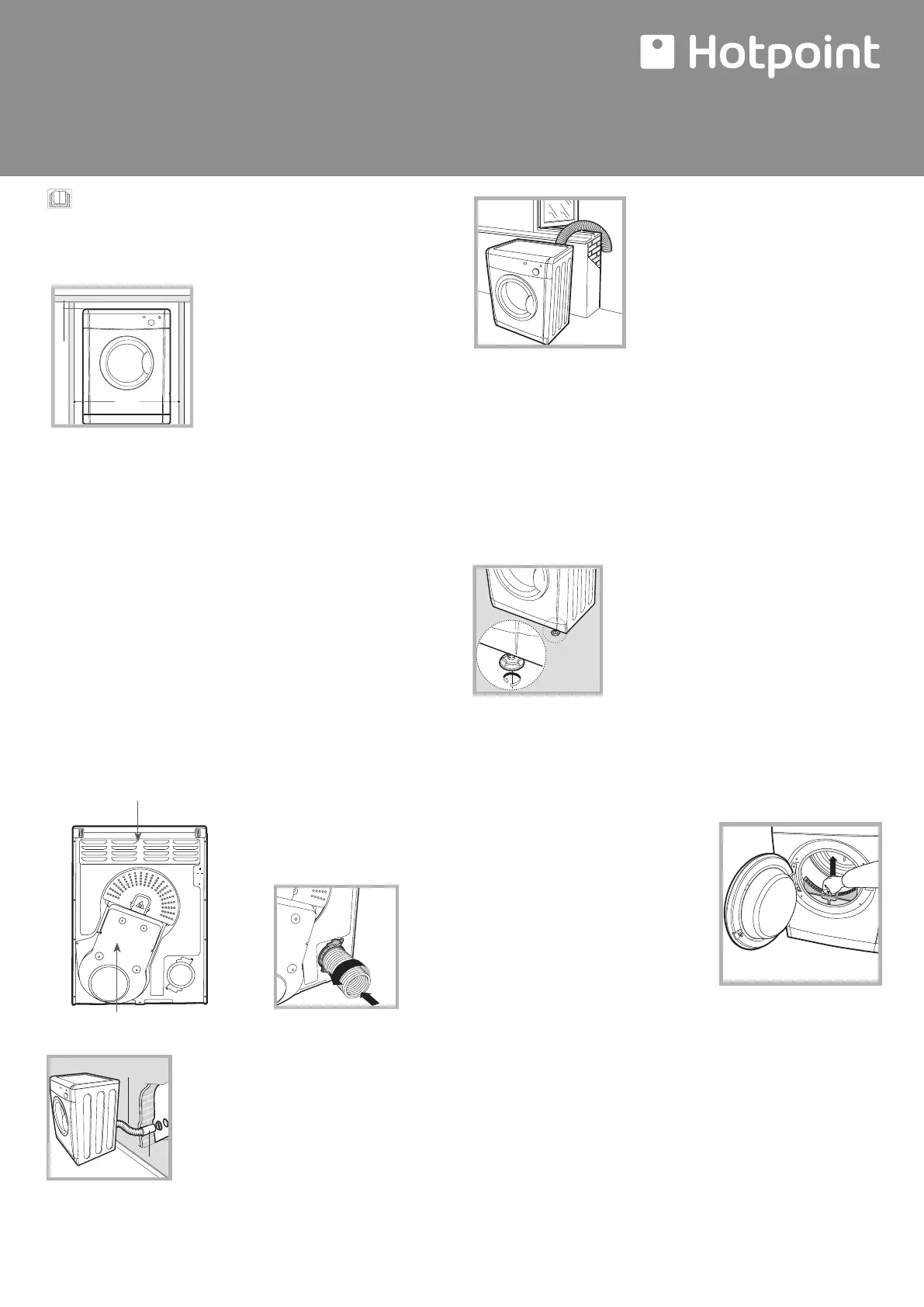 Hotpoint