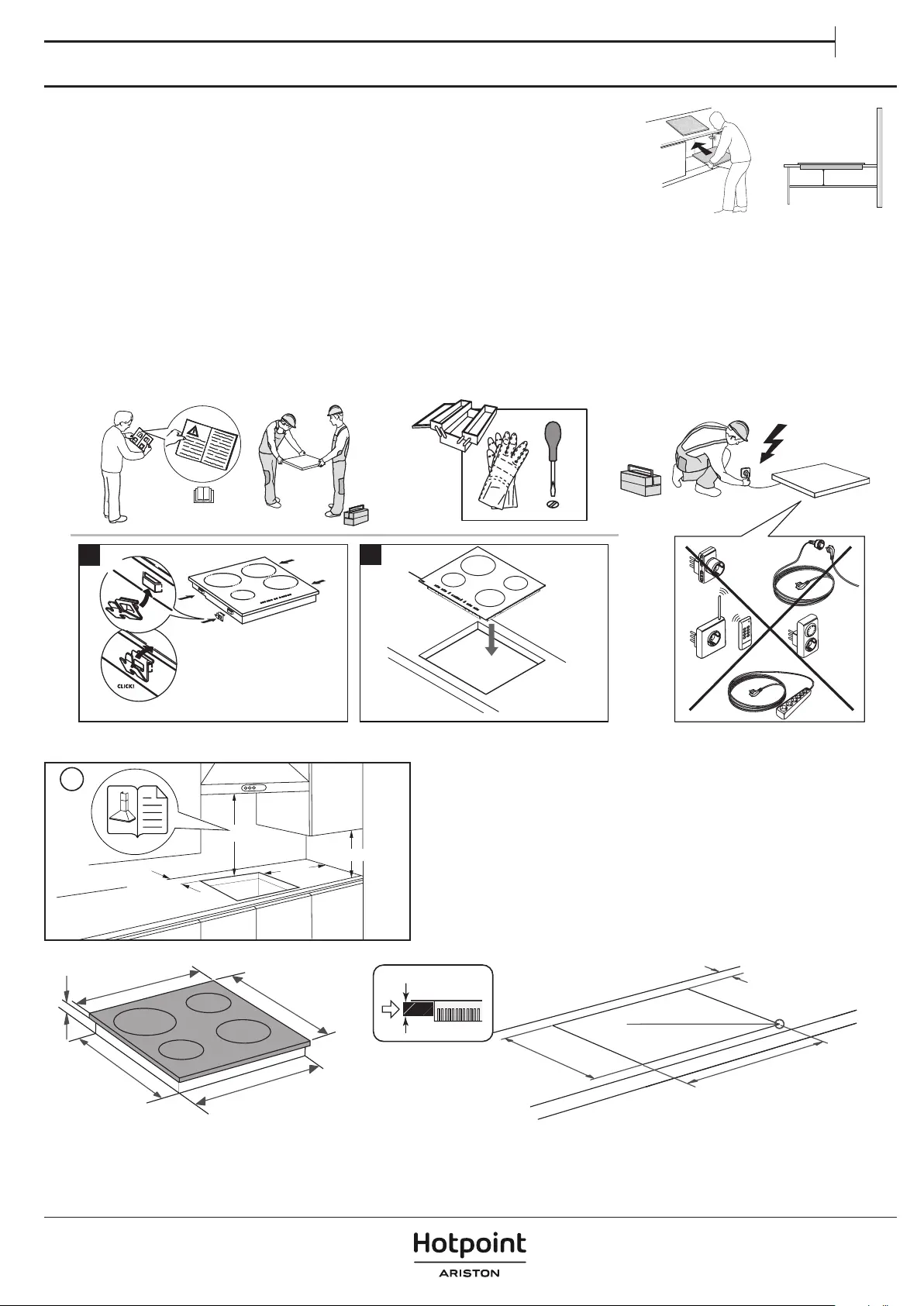 CLICK!

Hotpoint
ARISTON