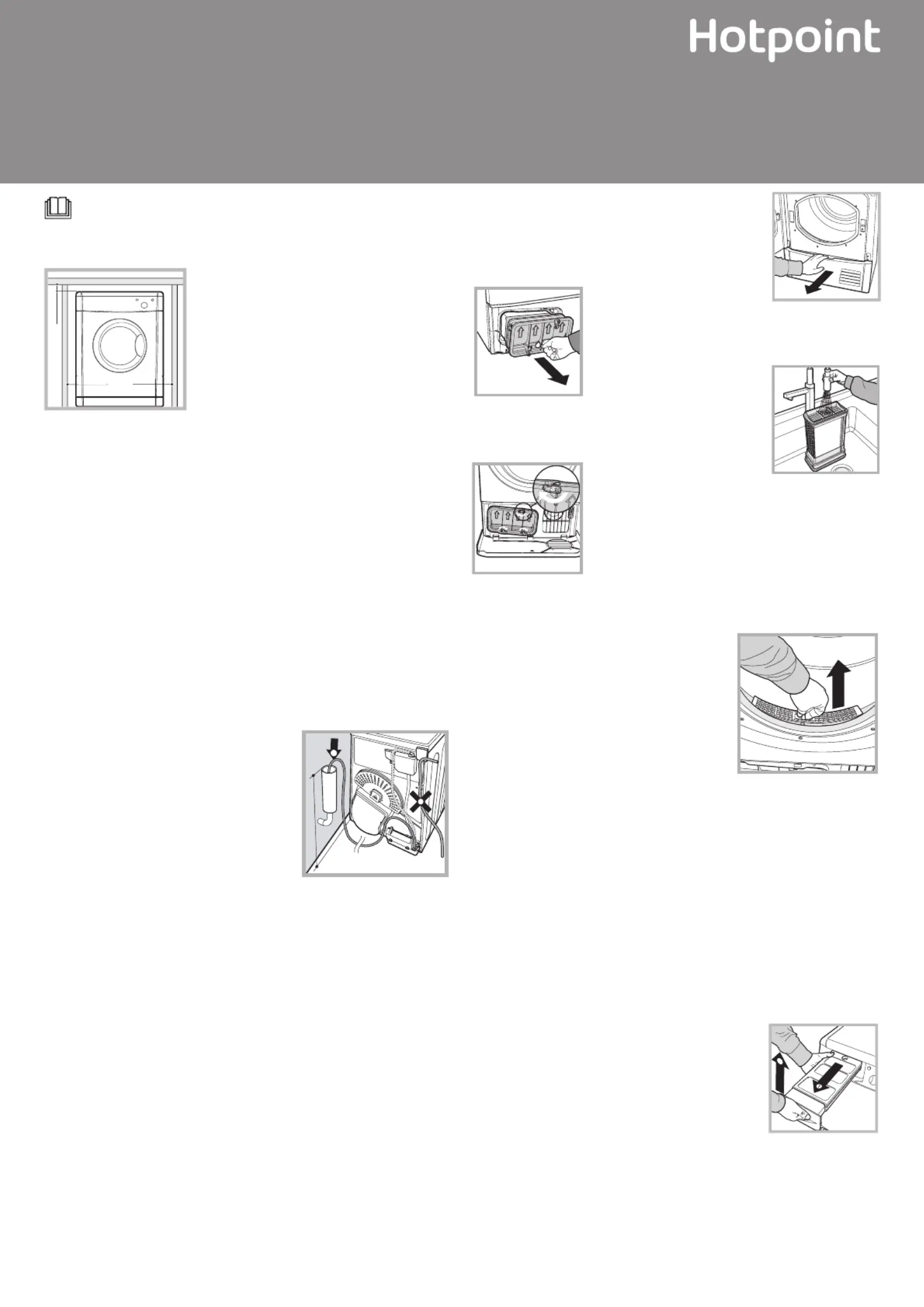 Hotpoint