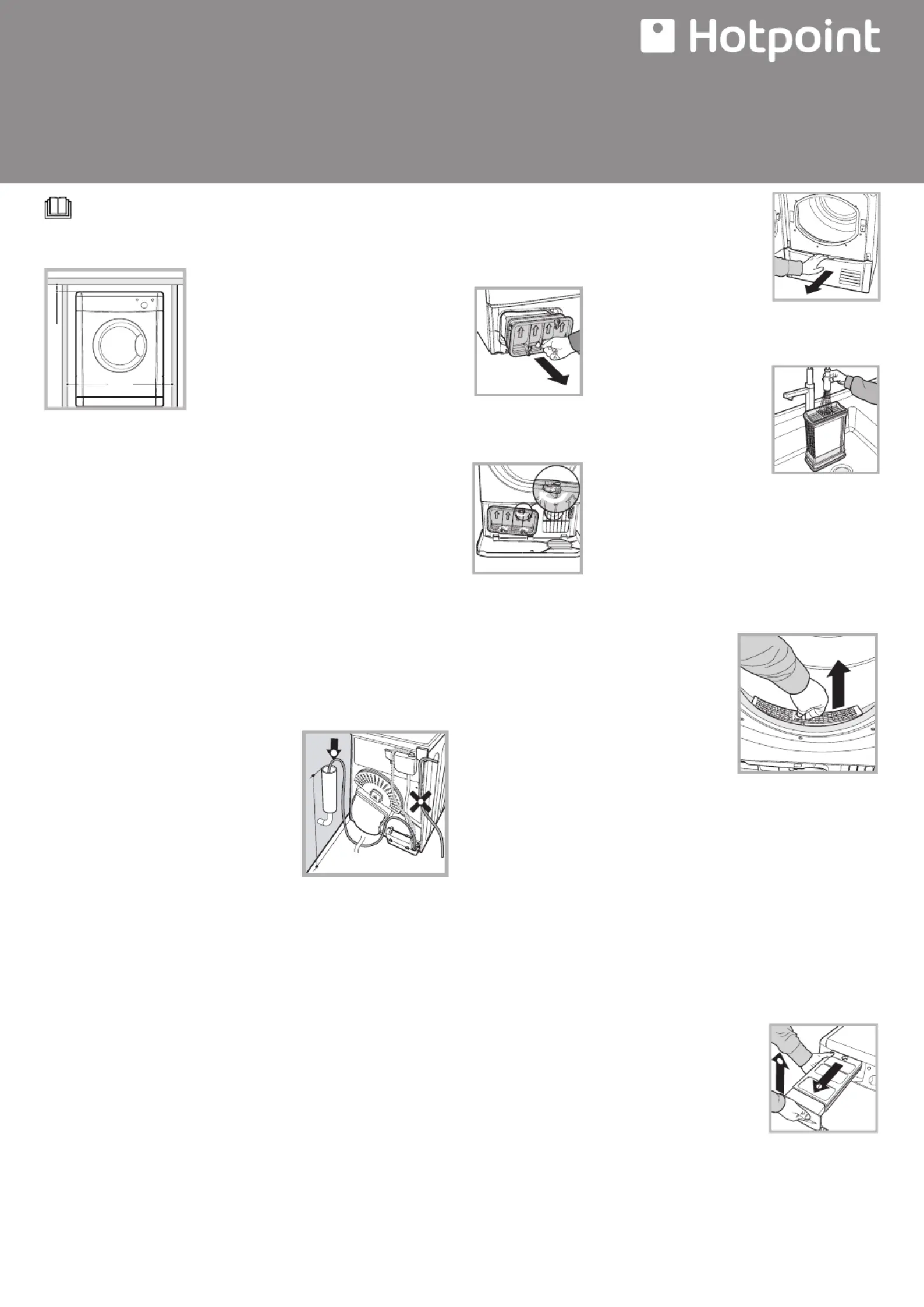 Hotpoint