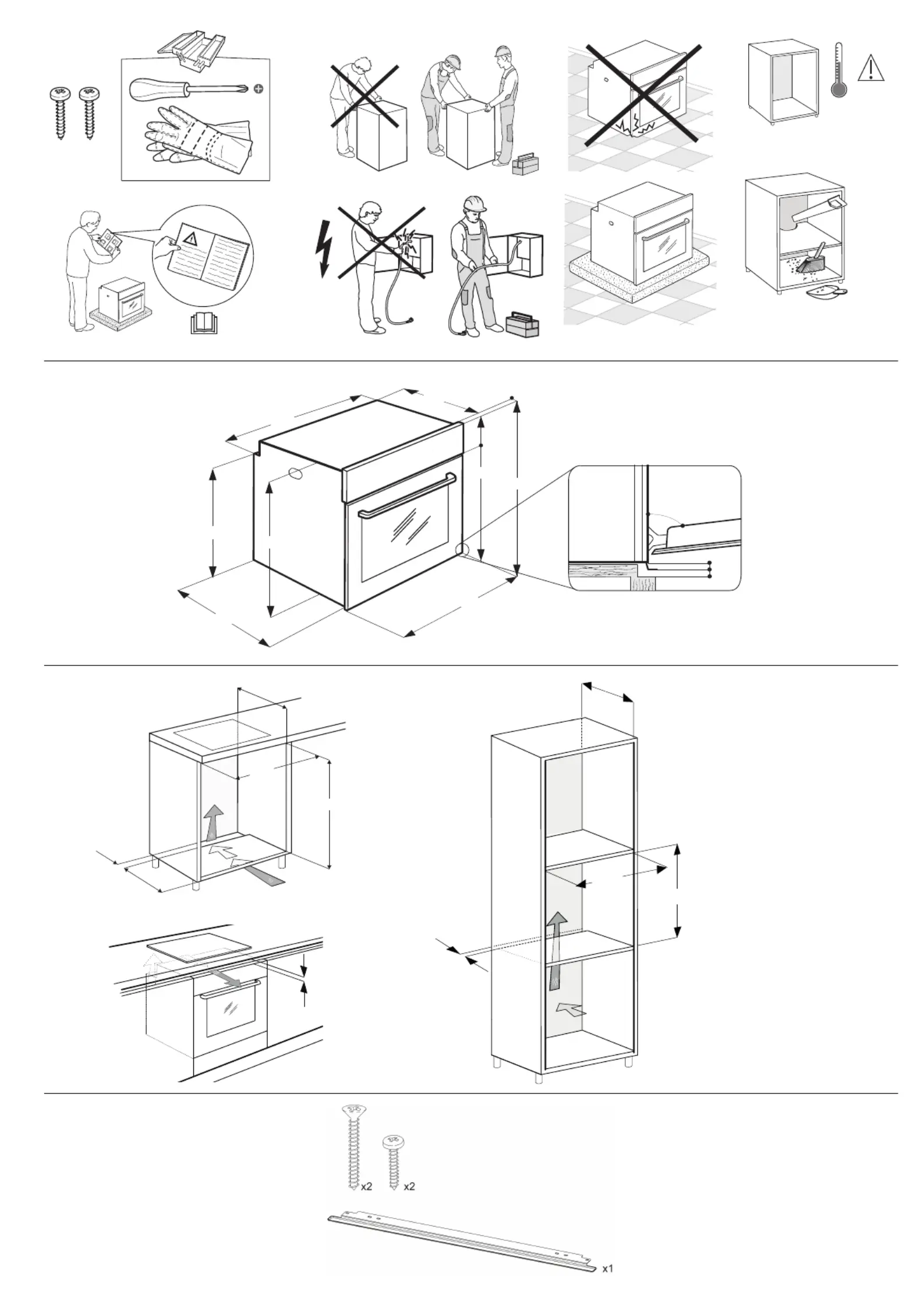 x2 x2

x1