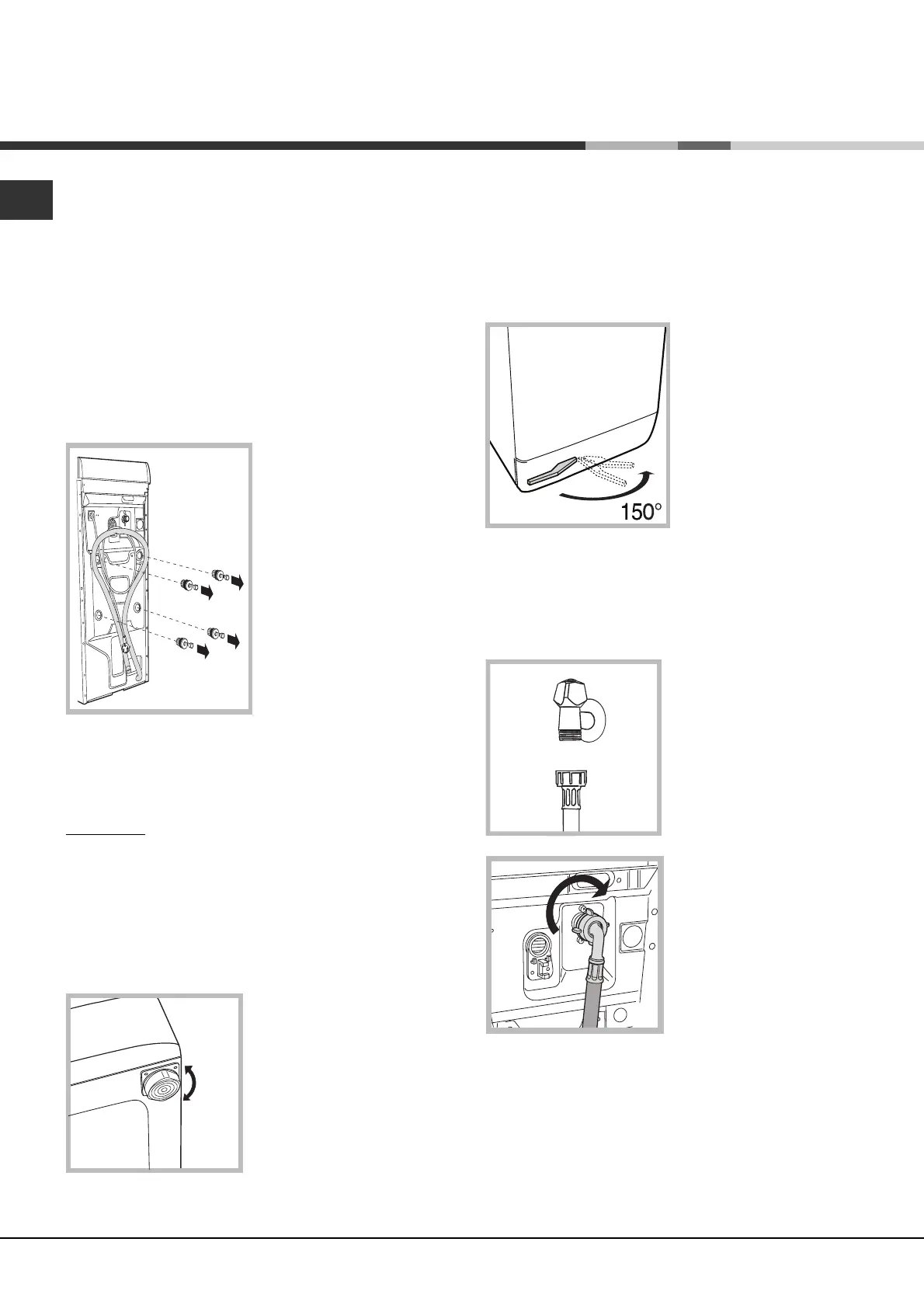 150°