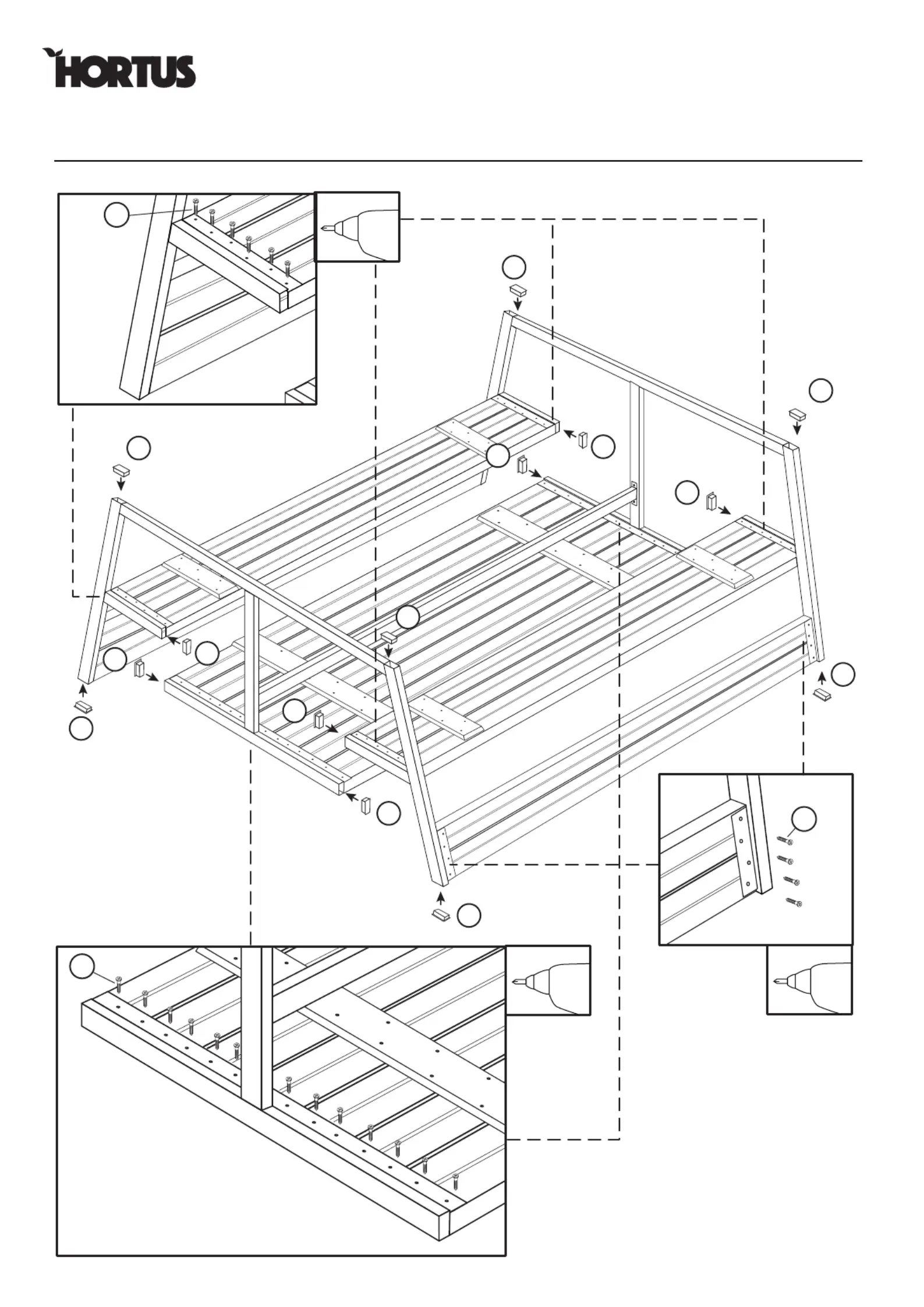 HORTUS