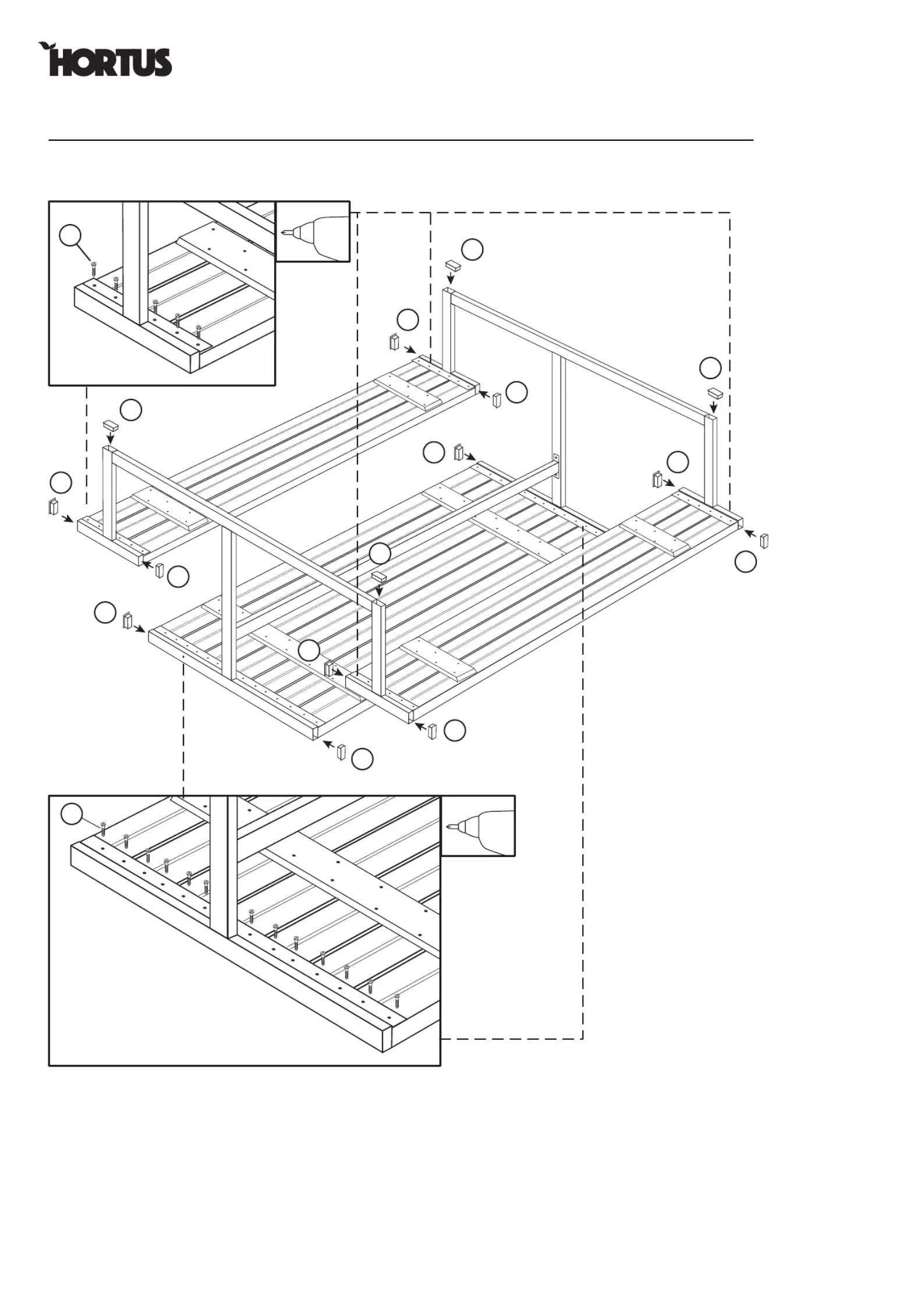 HORTUS