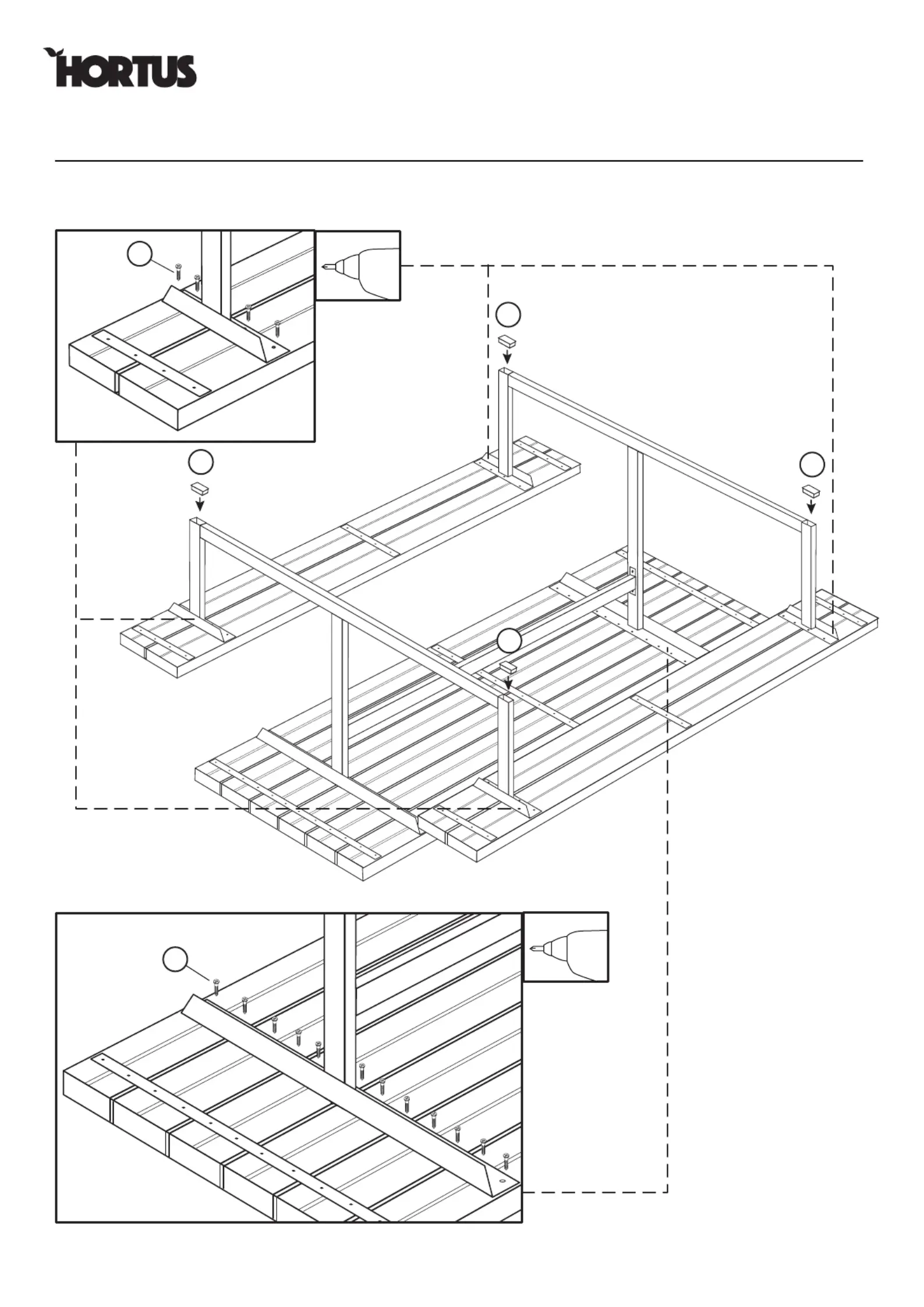 HORTUS