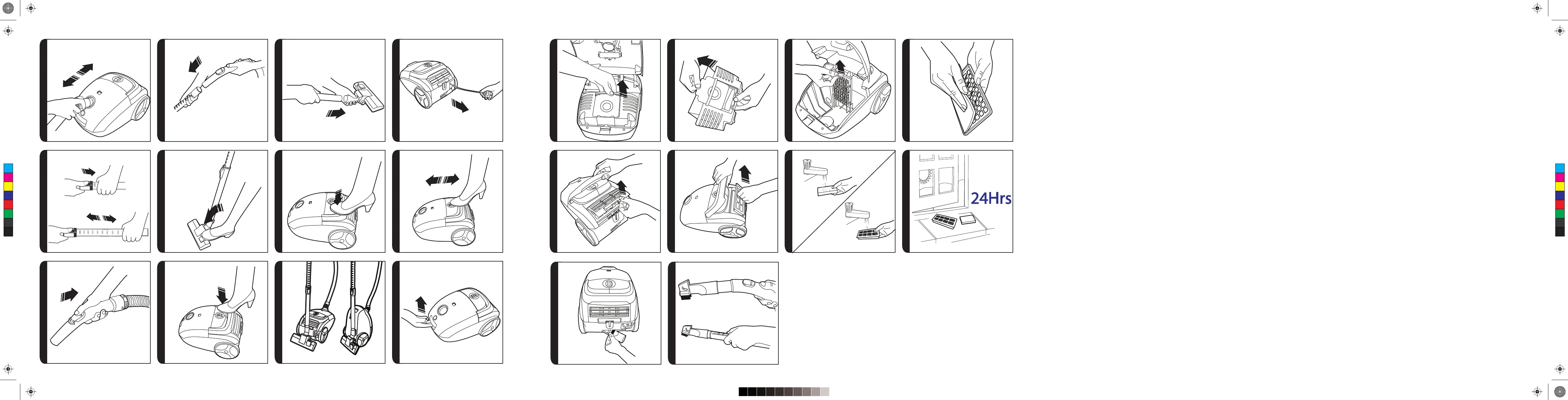 24Hrs