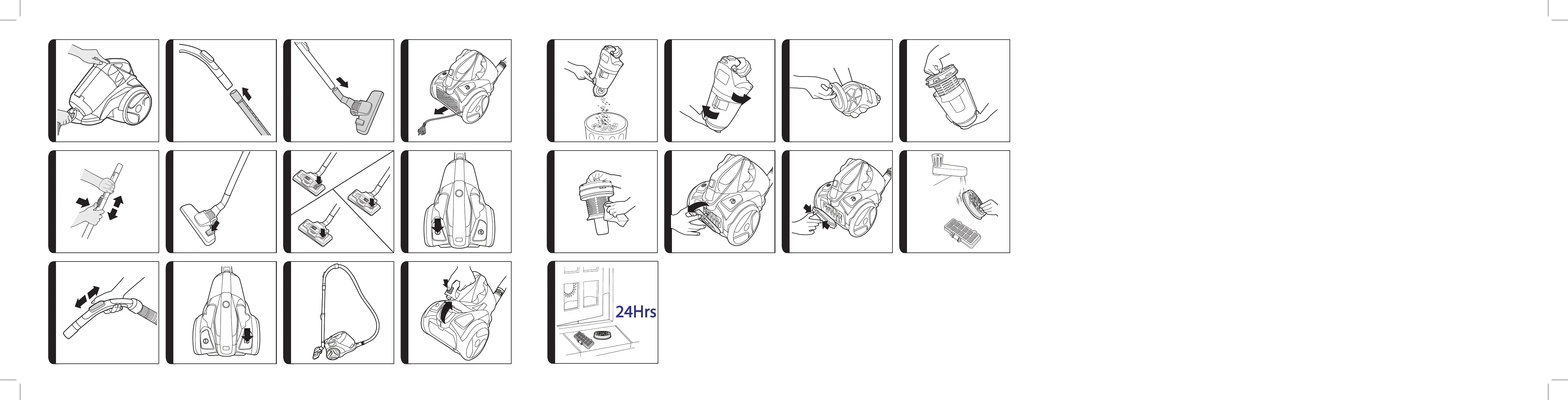 24Hrs