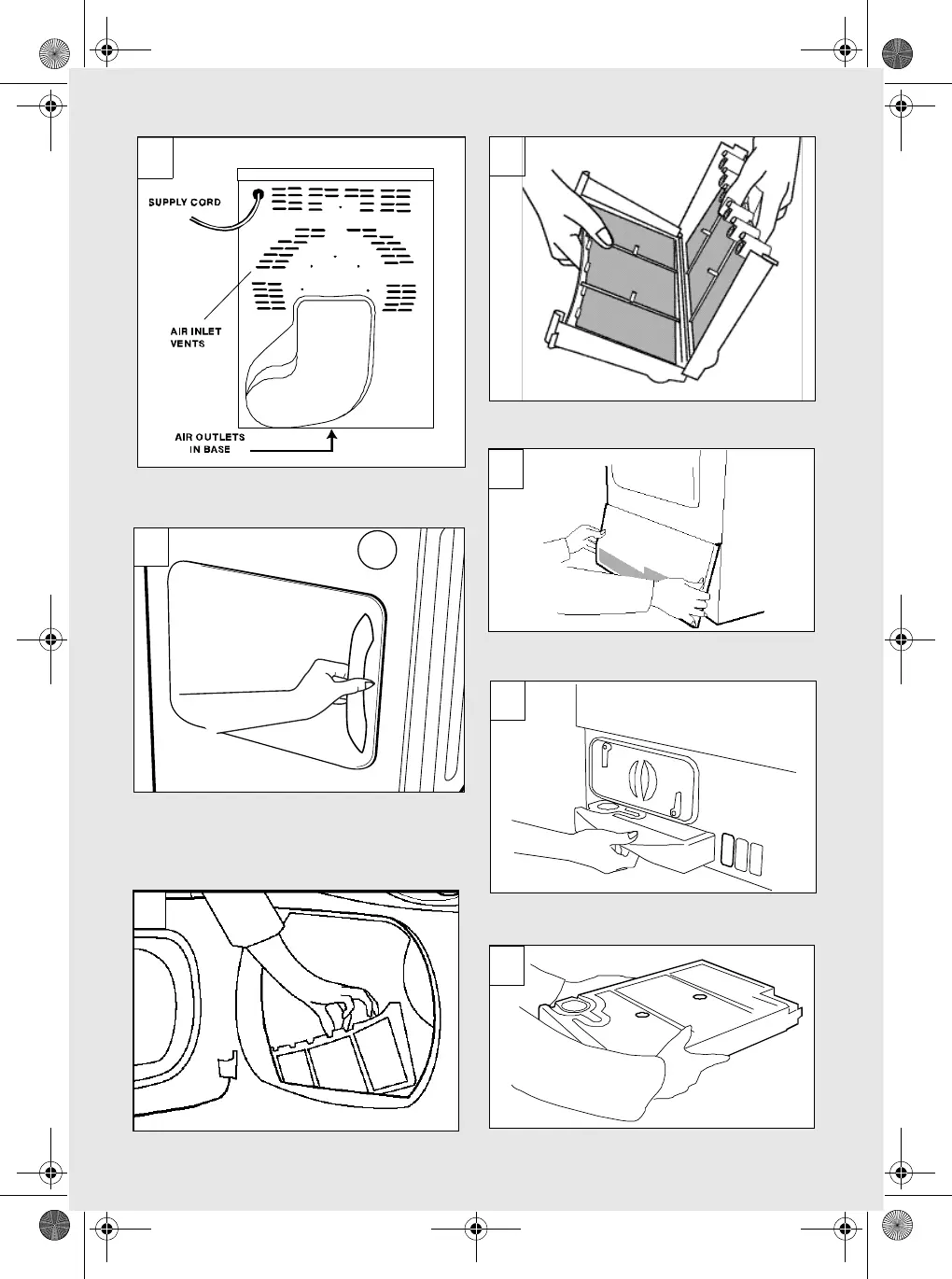 SUPPLY CORD

AIR INLET VENTS

AIR OUTLETS IN BASE