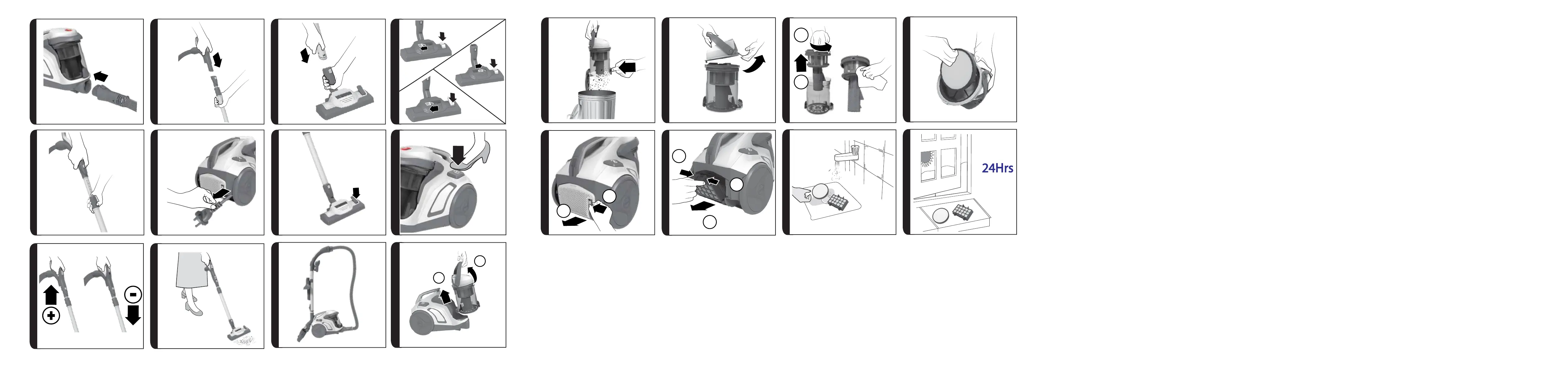 24Hrs