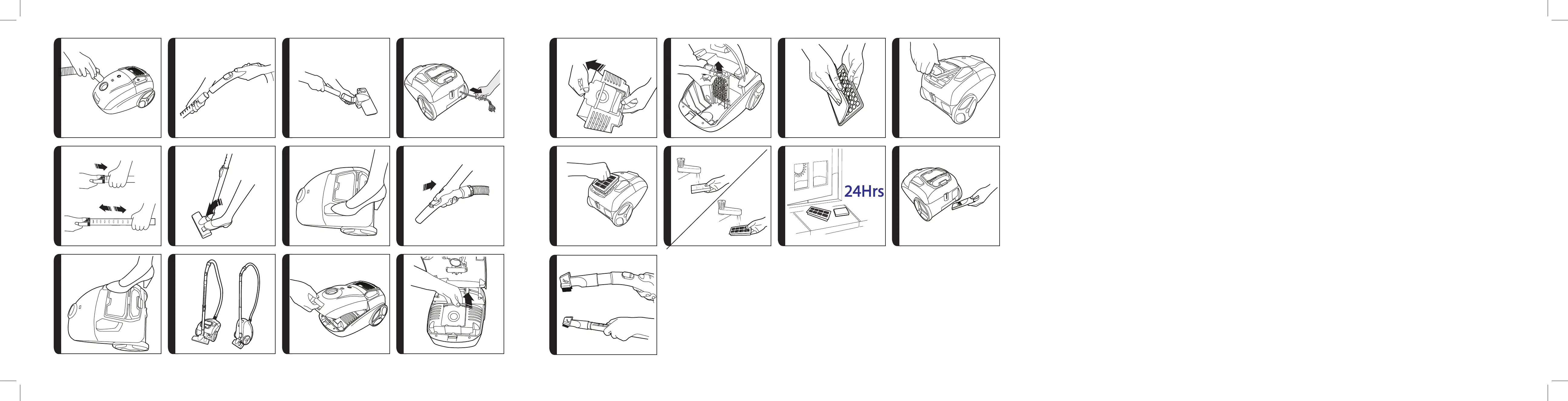 24Hrs